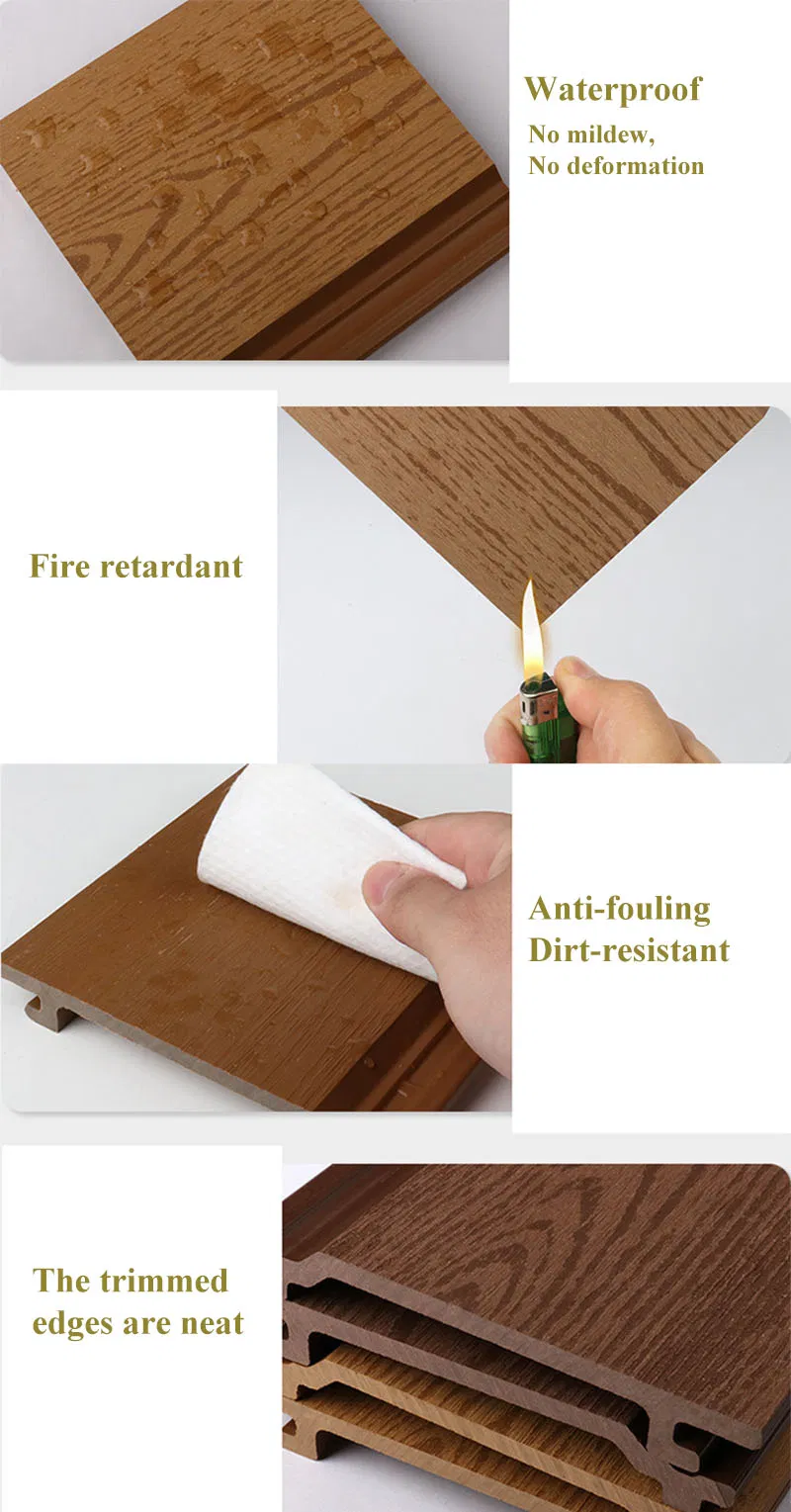 Waterproof
No mildew,
No deformation

Fire retardant

Anti-fouling
Dirt-resistant

The trimmed edges are neat