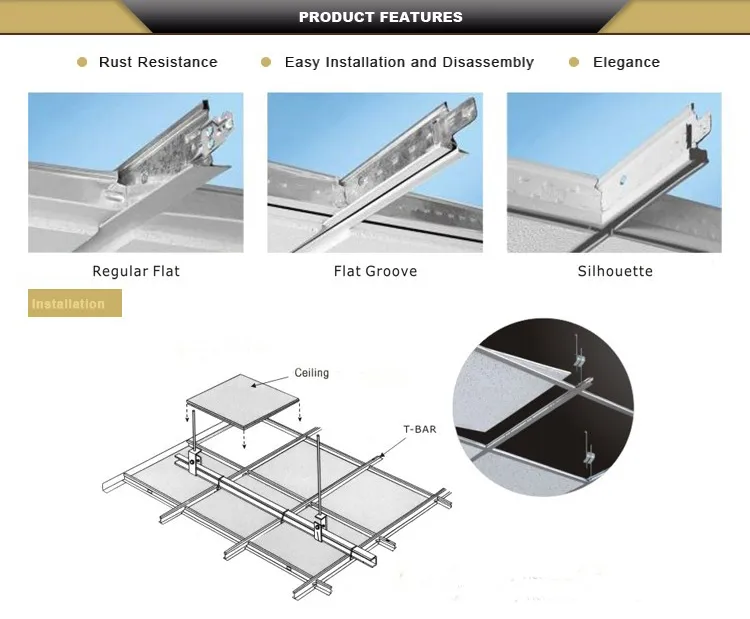 PRODUCT FEATURES

Rust Resistance

Easy Installation and Disassembly

Elegance

Regular Flat

Flat Groove

Silhouette

Installation

Ceiling

T-BAR