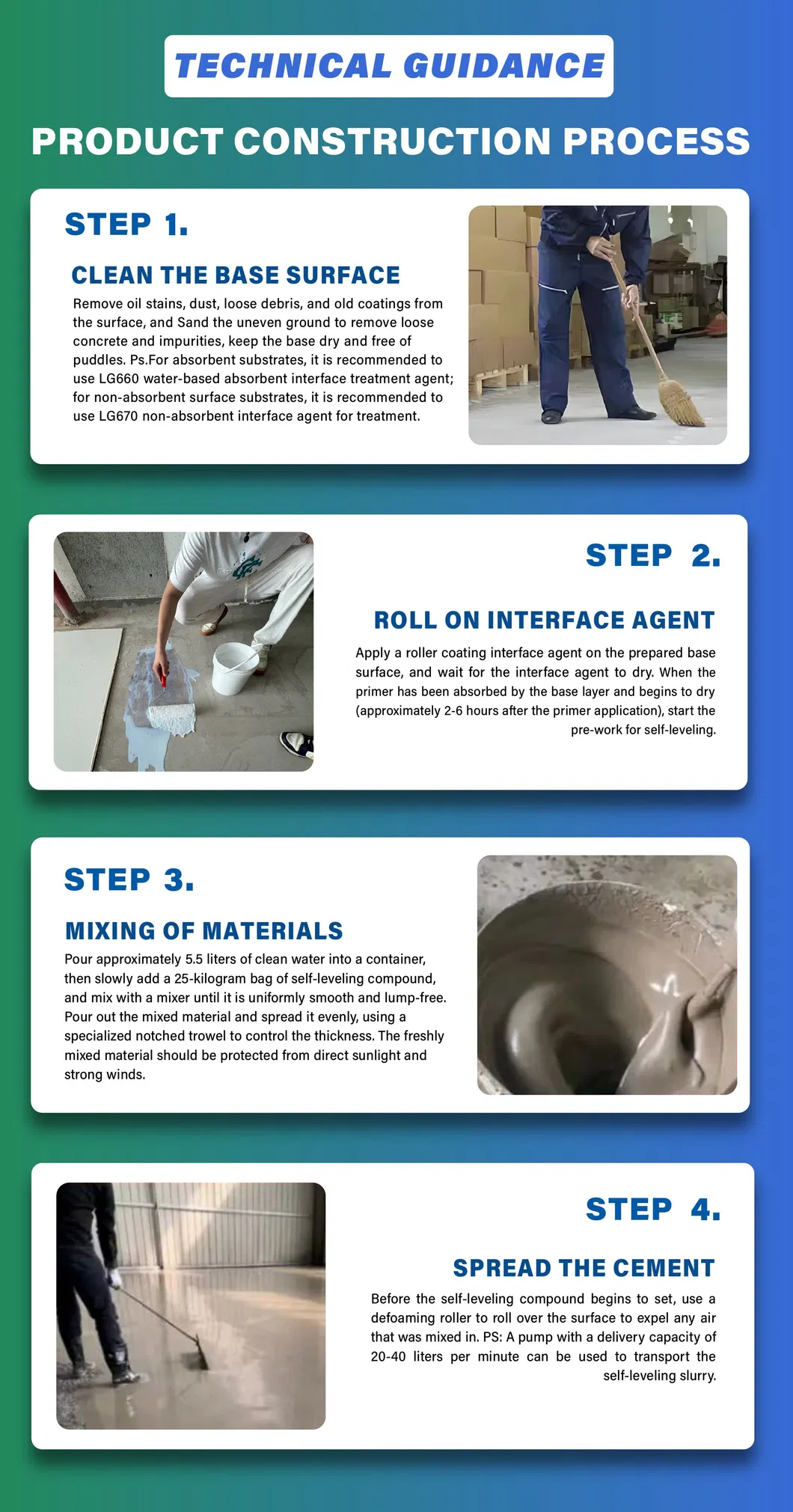 TECHNICAL GUIDANCE

PRODUCT CONSTRUCTION PROCESS

STEP 1.

CLEAN THE BASE SURFACE

Remove oil stains, dust, loose debris, and old coatings from the surface, and Sand the uneven ground to remove loose concrete and impurities, keep the base dry and free of puddles. Ps.For absorbent substrates, it is recommended to use LG660 water-based absorbent interface treatment agent; for non-absorbent surface substrates, it is recommended to use LG670 non-absorbent interface agent for treatment.

STEP 2.

ROLL ON INTERFACE AGENT

Apply a roller coating interface agent on the prepared base surface, and wait for the interface agent to dry. When the primer has been absorbed by the base layer and begins to dry (approximately 2-6 hours after the primer application), start the pre-work for self-leveling.

STEP 3.

MIXING OF MATERIALS

Pour approximately 5.5 liters of clean water into a container, then slowly add a 25-kilogram bag of self-leveling compound, and mix with a mixer until it is uniformly smooth and lump-free. Pour out the mixed material and spread it evenly, using a specialized notched trowel to control the thickness. The freshly mixed material should be protected from direct sunlight and strong winds.

STEP 4.

SPREAD THE CEMENT

Before the self-leveling compound begins to set, use a defoaming roller to roll over the surface to expel any air that was mixed in. PS: A pump with a delivery capacity of 20-40 liters per minute can be used to transport the self-leveling slurry.