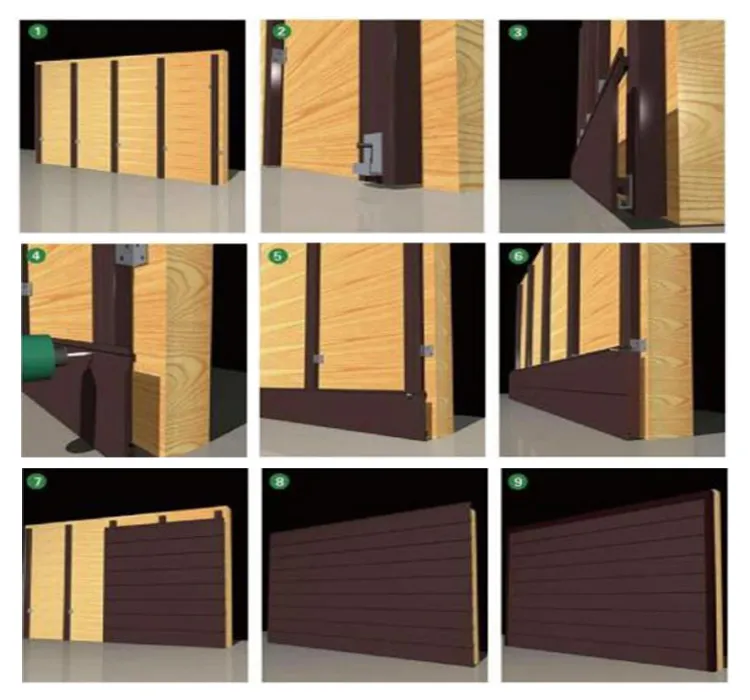 1
2
3
4
5
6
7
8
9