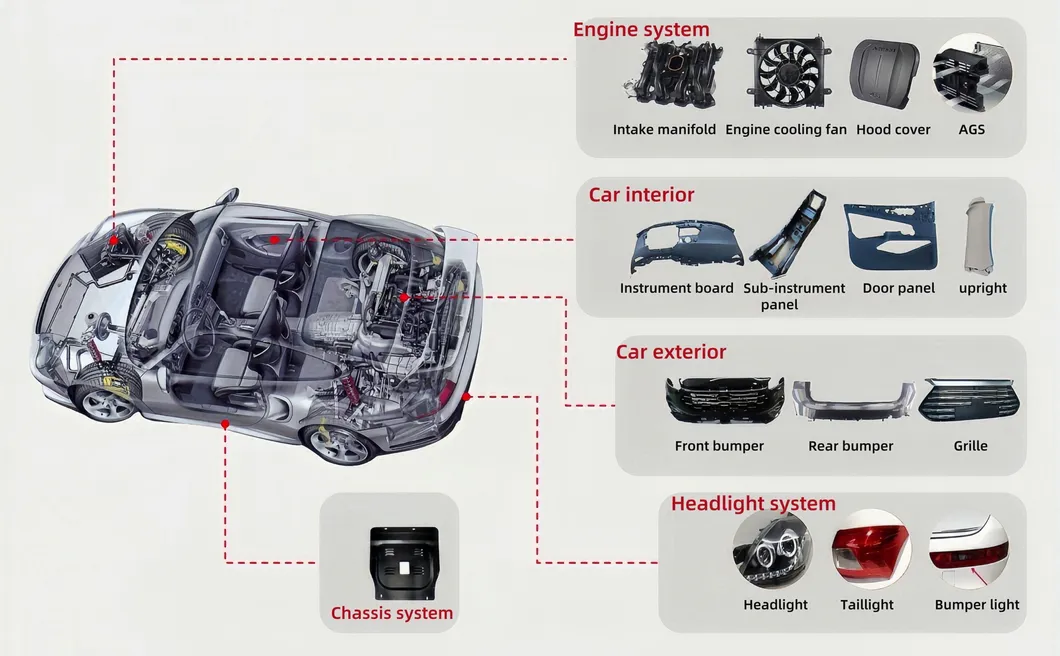 Engine system

Intake manifold Engine cooling fan Hood cover AGS

Car interior

Instrument board Sub-instrument panel Door panel upright

Car exterior

Front bumper Rear bumper Grille

Headlight system

Headlight Taillight Bumper light

Chassis system