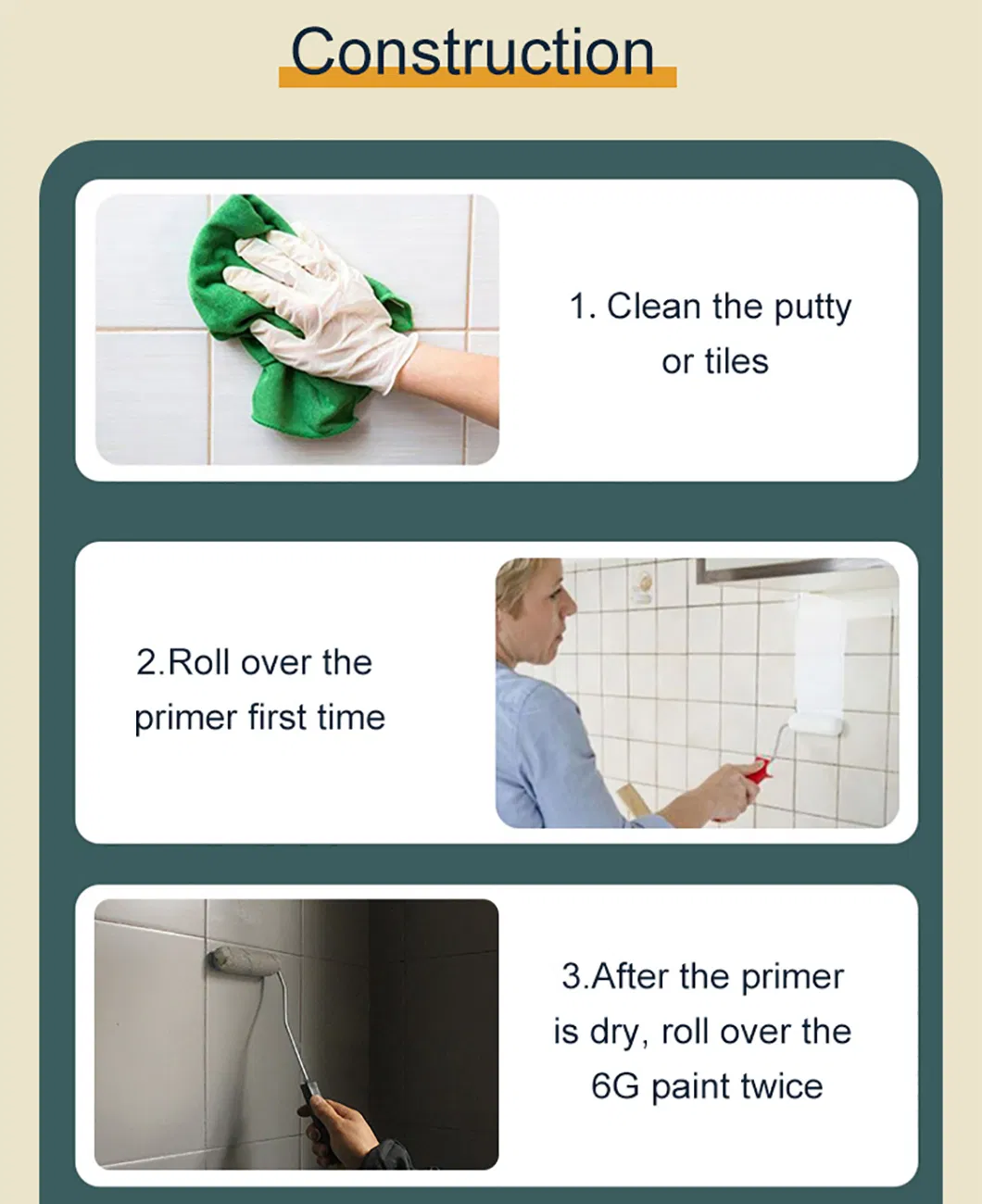 Construction

1. Clean the putty or tiles

2.Roll over the primer first time

3.After the primer is dry, roll over the 6G paint twice