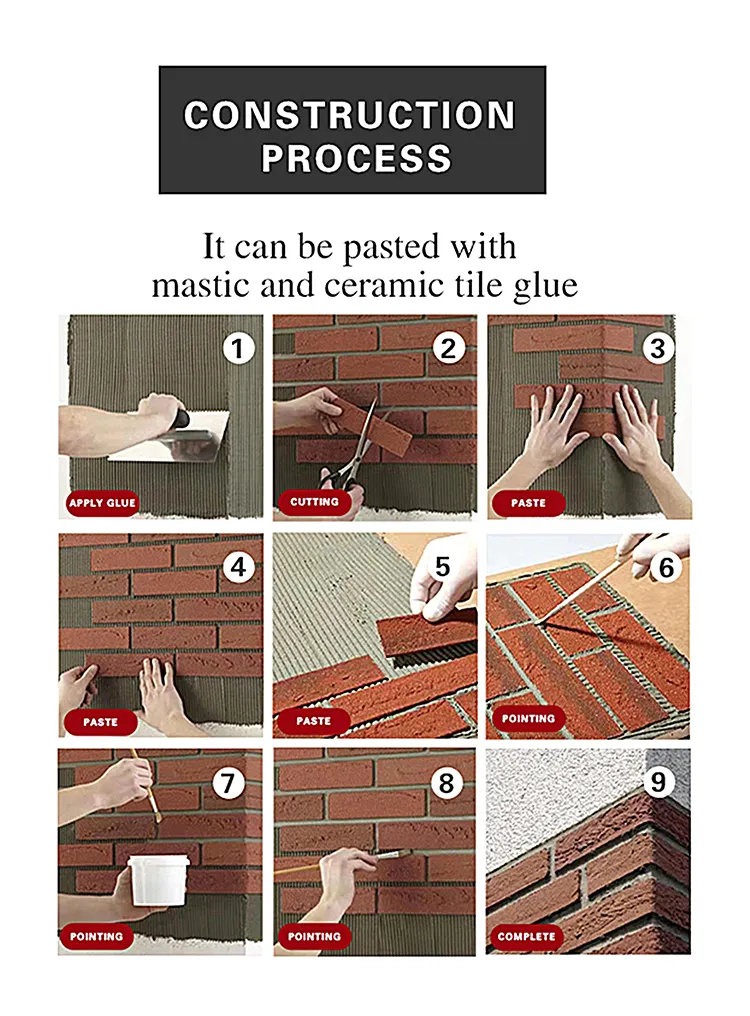 CONSTRUCTION PROCESS

It can be pasted with mastic and ceramic tile glue

1
APPLY GLUE

2
CUTTING

3
PASTE

4
PASTE

5
PASTE

6
POINTING

7
POINTING

8
POINTING

9
COMPLETE