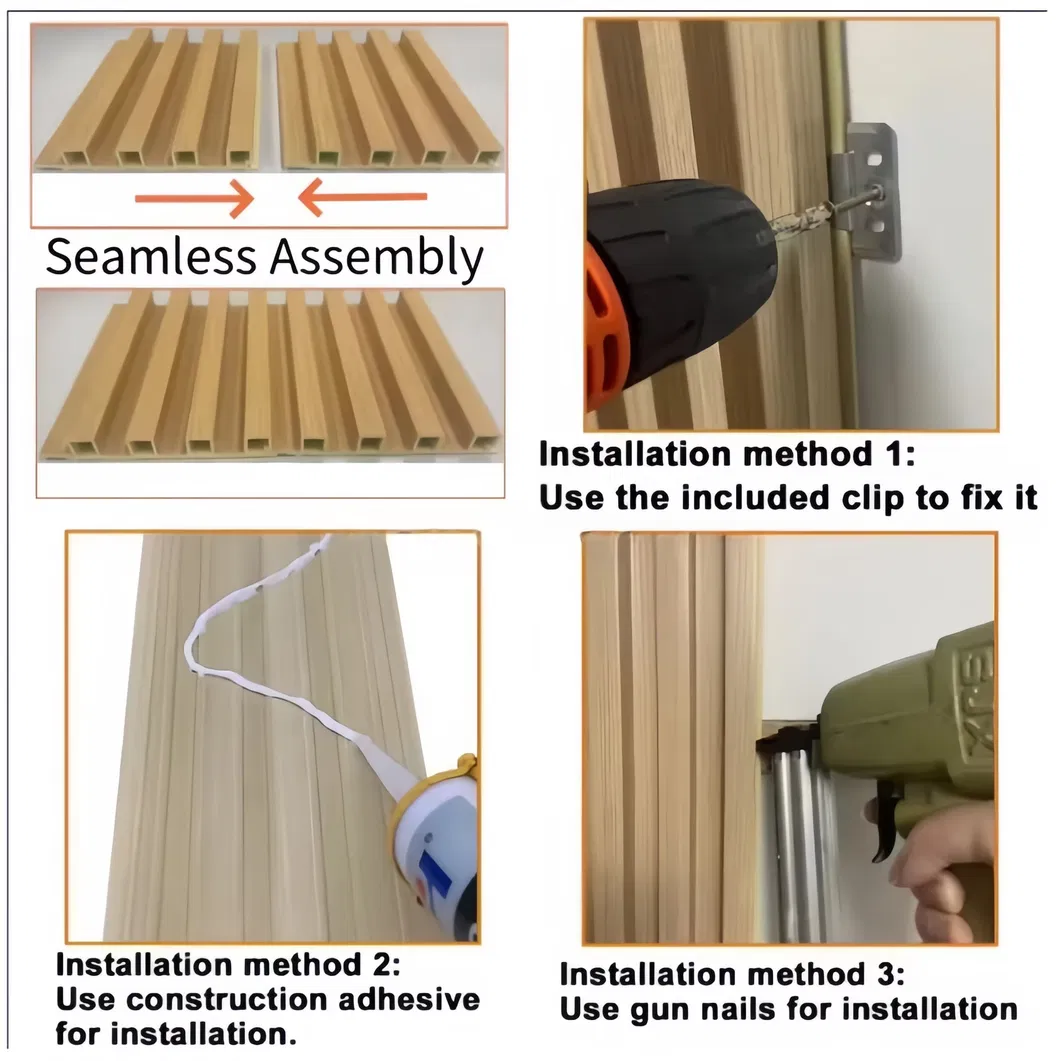 Seamless Assembly

Installation method 1:
Use the included clip to fix it

Installation method 2:
Use construction adhesive for installation.

Installation method 3:
Use gun nails for installation