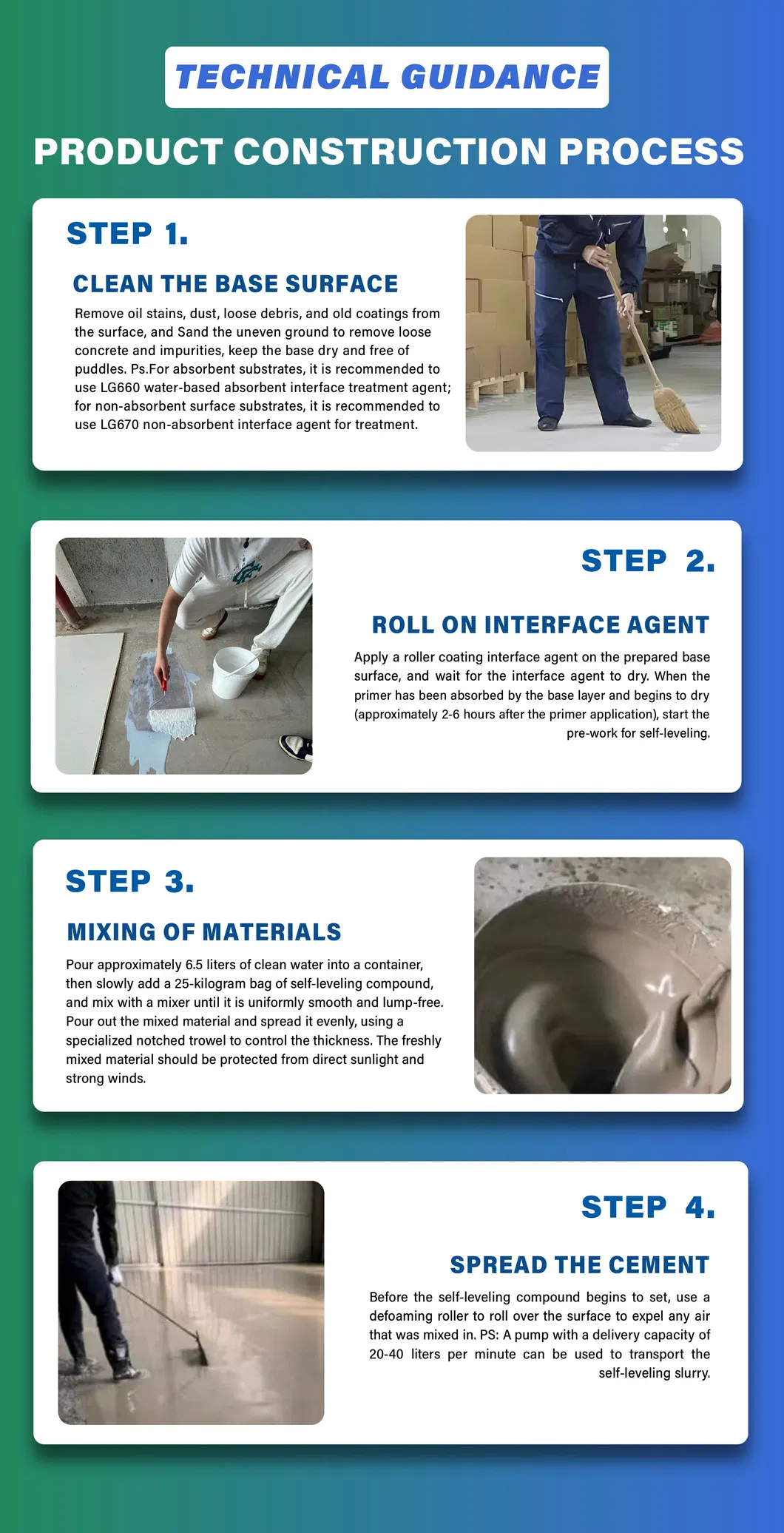 TECHNICAL GUIDANCE

PRODUCT CONSTRUCTION PROCESS

STEP 1.

CLEAN THE BASE SURFACE

Remove oil stains, dust, loose debris, and old coatings from the surface, and Sand the uneven ground to remove loose concrete and impurities, keep the base dry and free of puddles. Ps.For absorbent substrates, it is recommended to use LG660 water-based absorbent interface treatment agent; for non-absorbent surface substrates, it is recommended to use LG670 non-absorbent interface agent for treatment.

STEP 2.

ROLL ON INTERFACE AGENT

Apply a roller coating interface agent on the prepared base surface, and wait for the interface agent to dry. When the primer has been absorbed by the base layer and begins to dry (approximately 2-6 hours after the primer application), start the pre-work for self-leveling.

STEP 3.

MIXING OF MATERIALS

Pour approximately 6.5 liters of clean water into a container, then slowly add a 25-kilogram bag of self-leveling compound, and mix with a mixer until it is uniformly smooth and lump-free. Pour out the mixed material and spread it evenly, using a specialized notched trowel to control the thickness. The freshly mixed material should be protected from direct sunlight and strong winds.

STEP 4.

SPREAD THE CEMENT

Before the self-leveling compound begins to set, use a defoaming roller to roll over the surface to expel any air that was mixed in. PS: A pump with a delivery capacity of 20-40 liters per minute can be used to transport the self-leveling slurry.