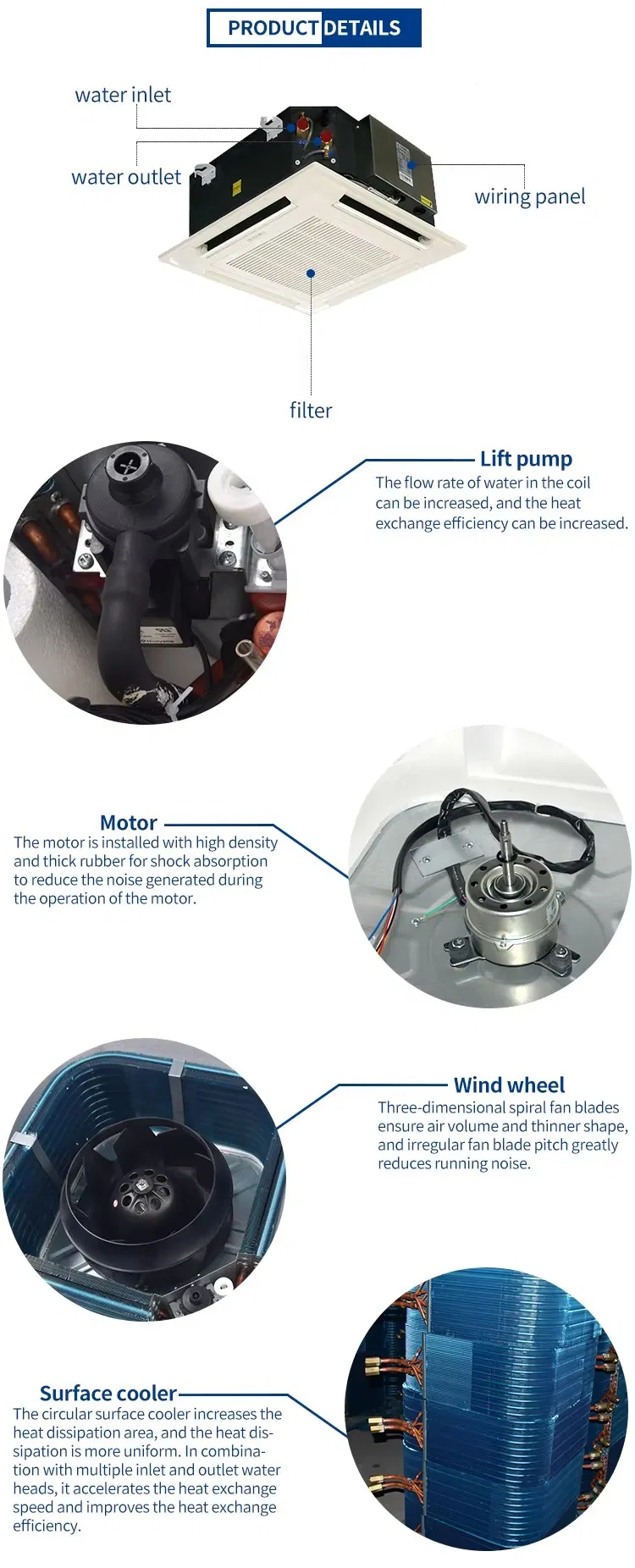 PRODUCT DETAILS

water inlet

water outlet

wiring panel

filter

Lift pump
The flow rate of water in the coil can be increased, and the heat exchange efficiency can be increased.

Motor
The motor is installed with high density and thick rubber for shock absorption to reduce the noise generated during the operation of the motor.

Wind wheel
Three-dimensional spiral fan blades ensure air volume and thinner shape, and irregular fan blade pitch greatly reduces running noise.

Surface cooler
The circular surface cooler increases the heat dissipation area, and the heat dissipation is more uniform. In combination with multiple inlet and outlet water heads, it accelerates the heat exchange speed and improves the heat exchange efficiency.