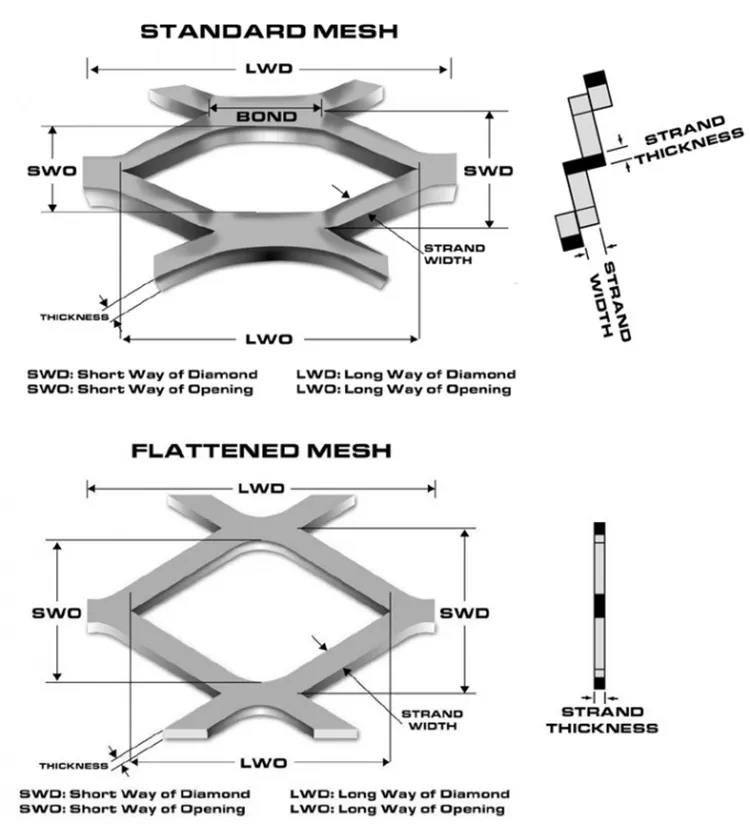 STANDARD MESH

LWD

BOND

SWO

SWD

STRAND WIDTH

THICKNESS

LWO

STRAND THICKNESS

STRAND WIDTH

SWD: Short Way of Diamond
SWO: Short Way of Opening

LWD: Long Way of Diamond
LWO: Long Way of Opening

FLATTENED MESH

LWD

SWO

SWD

STRAND WIDTH

THICKNESS

LWO

STRAND THICKNESS

SWD: Short Way of Diamond
SWO: Short Way of Opening

LWD: Long Way of Diamond
LWO: Long Way of Opening