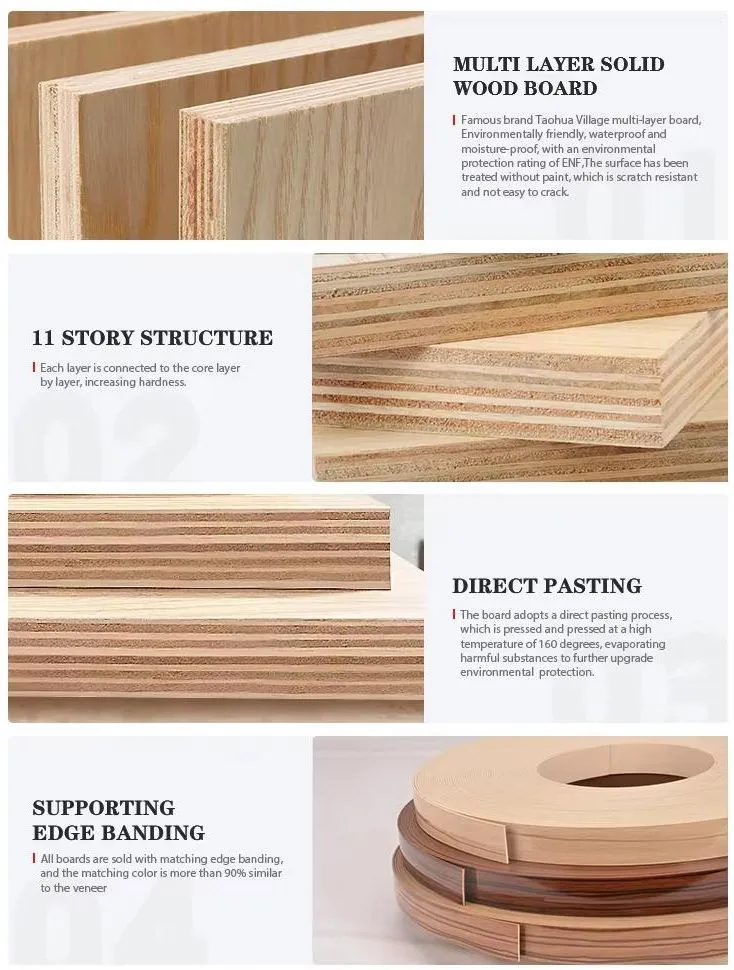 MULTI LAYER SOLID WOOD BOARD

Famous brand Taohua Village multi-layer board, Environmentally friendly, waterproof and moisture-proof, with an environmental protection rating of ENF,The surface has been treated without paint, which is scratch resistant and not easy to crack.

01

11 STORY STRUCTURE

Each layer is connected to the core layer by layer, increasing hardness.

02

DIRECT PASTING

The board adopts a direct pasting process, which is pressed and pressed at a high temperature of 160 degrees, evaporating harmful substances to further upgrade environmental protection.

03

SUPPORTING EDGE BANDING

All boards are sold with matching edge banding, and the matching color is more than 90% similar to the veneer

04