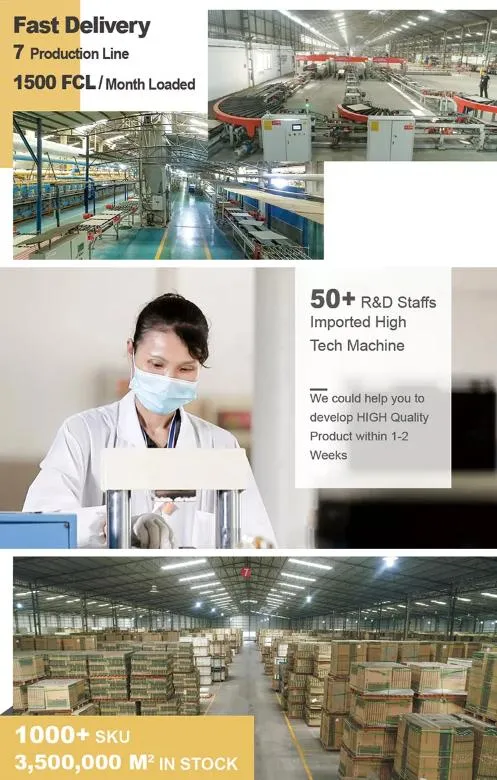 Fast Delivery
7 Production Line
1500 FCL / Month Loaded

50+ R&D Staffs
Imported High Tech Machine

We could help you to develop HIGH Quality Product within 1-2 Weeks

7

1000+ SKU
3,500,000 M² IN STOCK