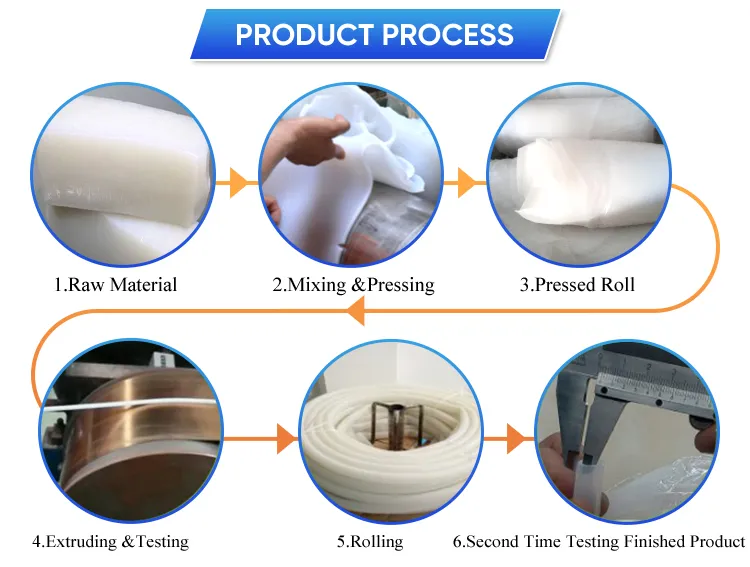 PRODUCT PROCESS

1.Raw Material

2.Mixing &Pressing

3.Pressed Roll

4.Extruding &Testing

5.Rolling

6.Second Time Testing Finished Product