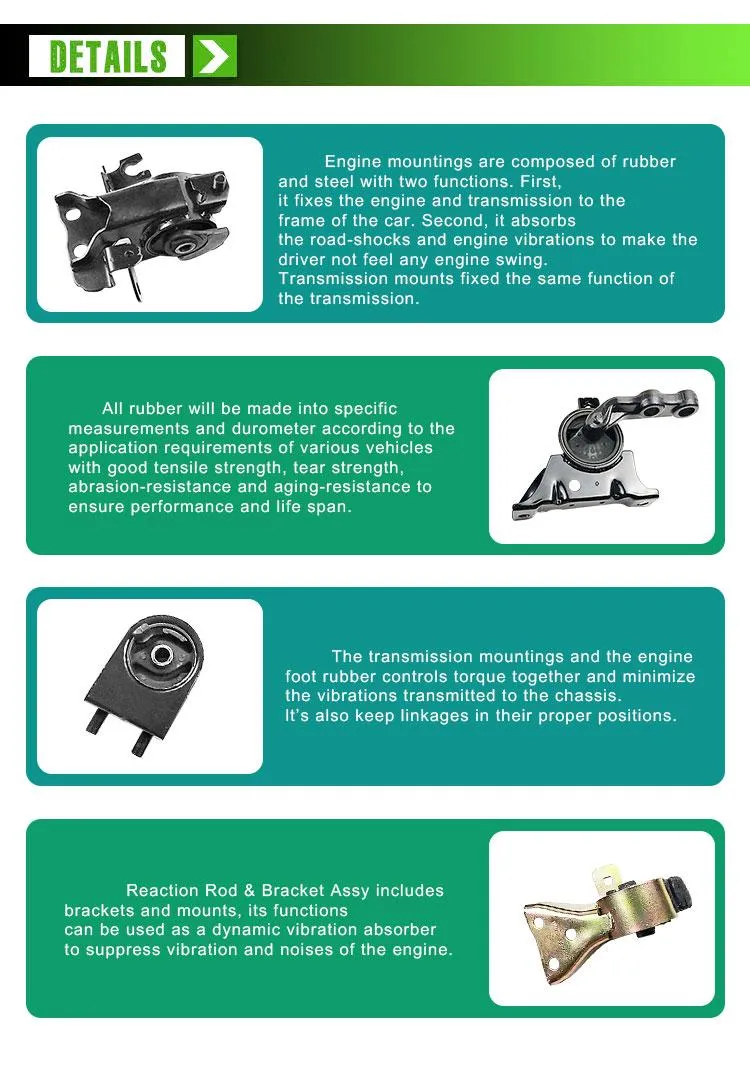 DETAILS

Engine mountings are composed of rubber and steel with two functions. First, it fixes the engine and transmission to the frame of the car. Second, it absorbs the road-shocks and engine vibrations to make the driver not feel any engine swing.
Transmission mounts fixed the same function of the transmission.

All rubber will be made into specific measurements and durometer according to the application requirements of various vehicles with good tensile strength, tear strength, abrasion-resistance and aging-resistance to ensure performance and life span.

The transmission mountings and the engine foot rubber controls torque together and minimize the vibrations transmitted to the chassis.
It's also keep linkages in their proper positions.

Reaction Rod & Bracket Assy includes brackets and mounts, its functions can be used as a dynamic vibration absorber to suppress vibration and noises of the engine.