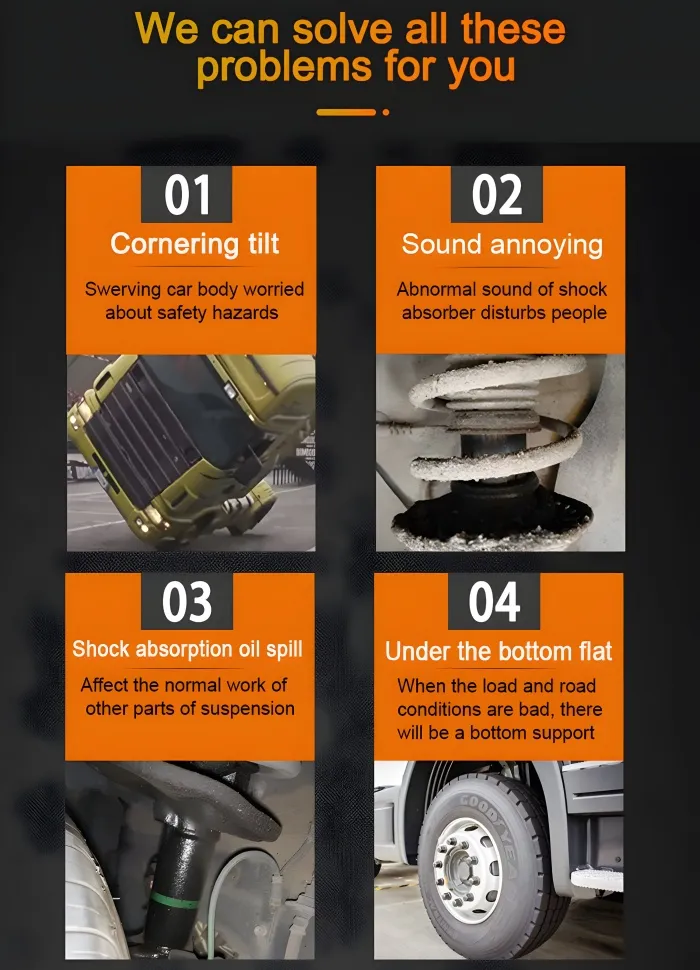 We can solve all these problems for you

01
Cornering tilt
Swerving car body worried about safety hazards

02
Sound annoying
Abnormal sound of shock absorber disturbs people

03
Shock absorption oil spill
Affect the normal work of other parts of suspension

04
Under the bottom flat
When the load and road conditions are bad, there will be a bottom support

GOODYEAR