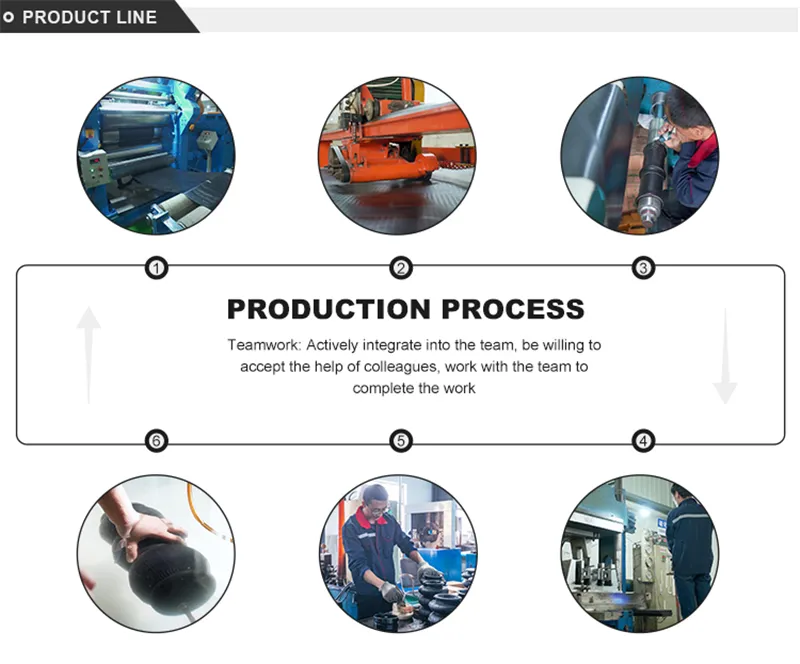 PRODUCT LINE

1
2
3

PRODUCTION PROCESS

Teamwork: Actively integrate into the team, be willing to accept the help of colleagues, work with the team to complete the work

6
5
4