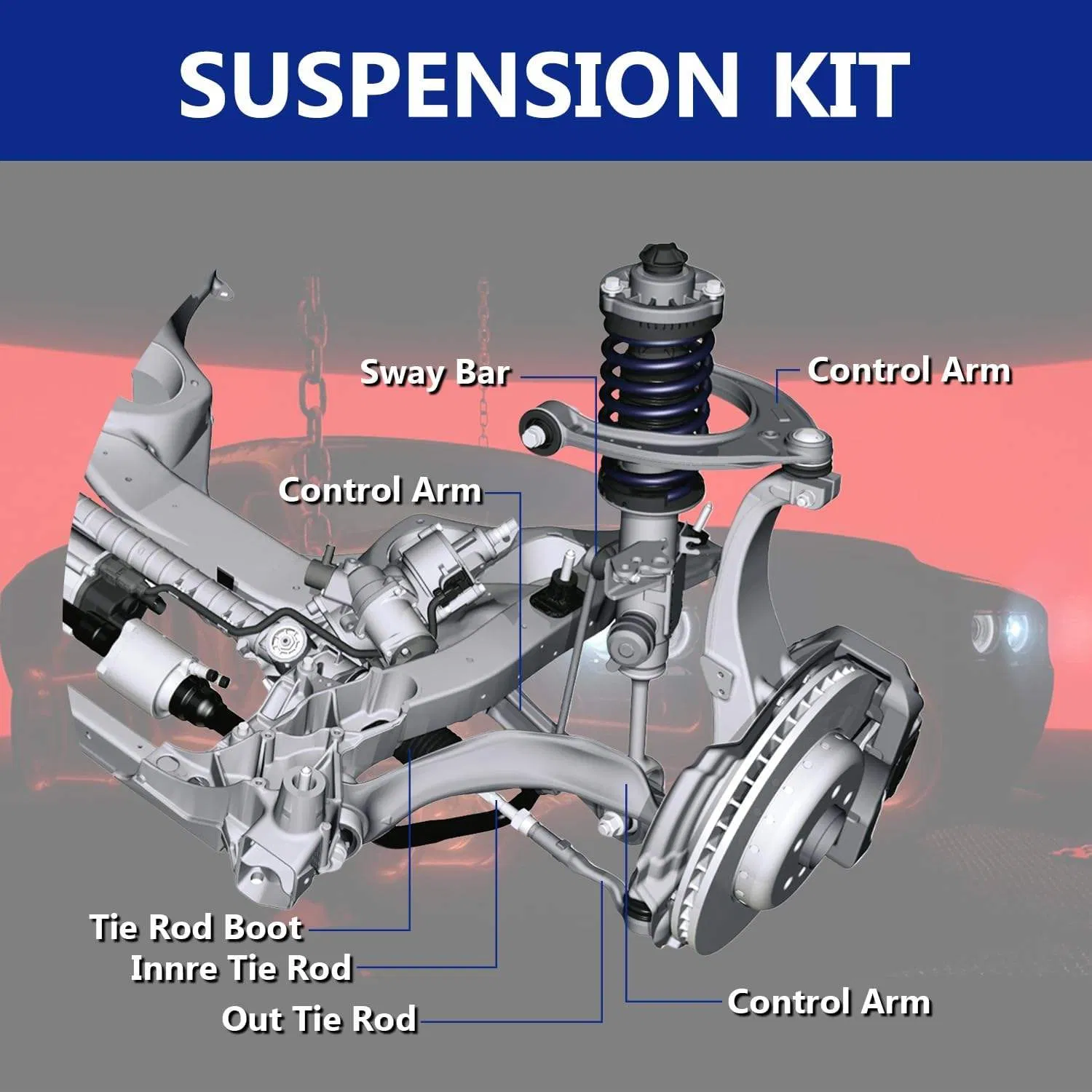 SUSPENSION KIT

Sway Bar

Control Arm

Control Arm

Tie Rod Boot

Innre Tie Rod

Out Tie Rod

Control Arm