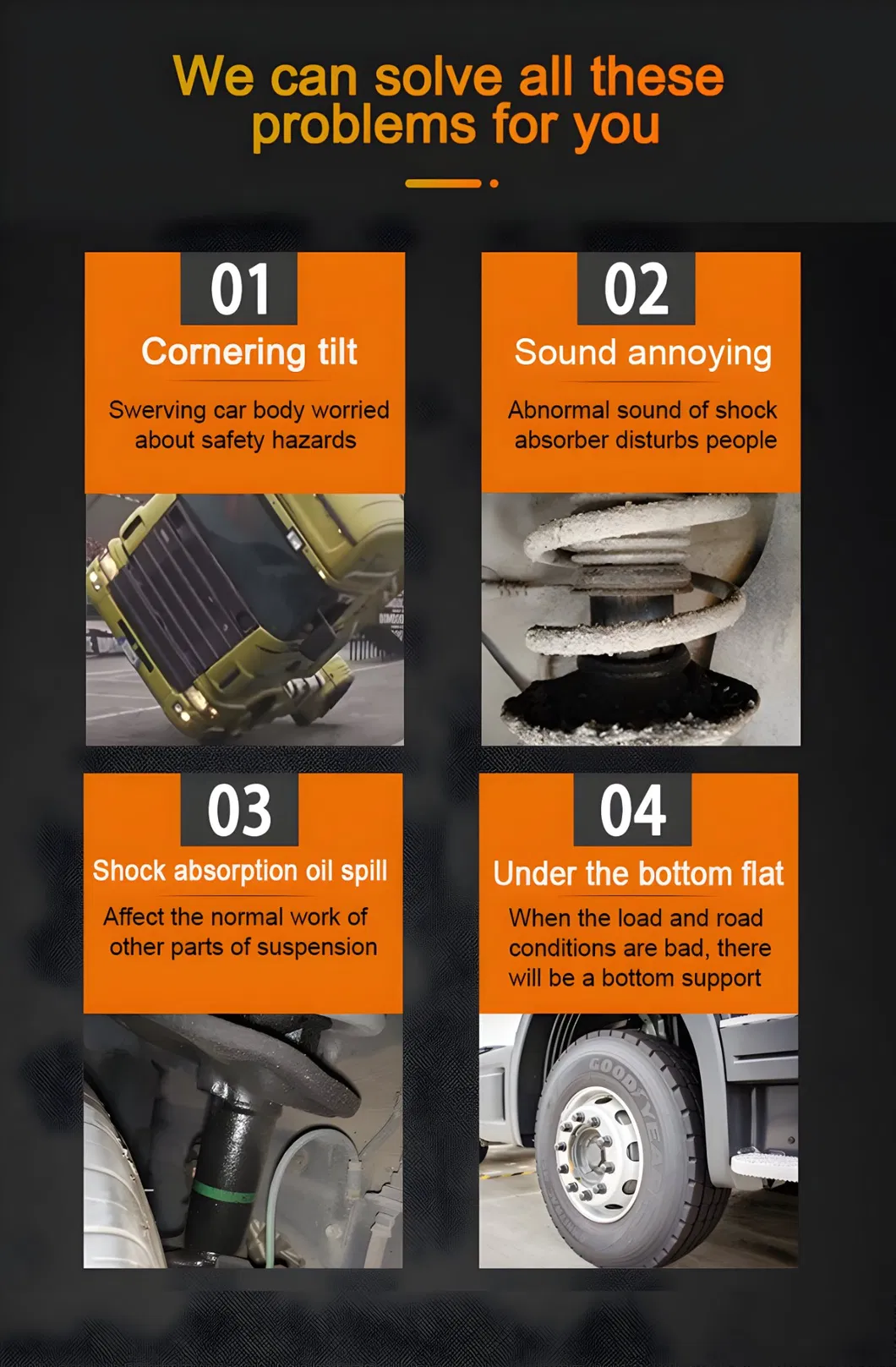 We can solve all these problems for you

01
Cornering tilt
Swerving car body worried about safety hazards

02
Sound annoying
Abnormal sound of shock absorber disturbs people

03
Shock absorption oil spill
Affect the normal work of other parts of suspension

04
Under the bottom flat
When the load and road conditions are bad, there will be a bottom support

GOODYEAR