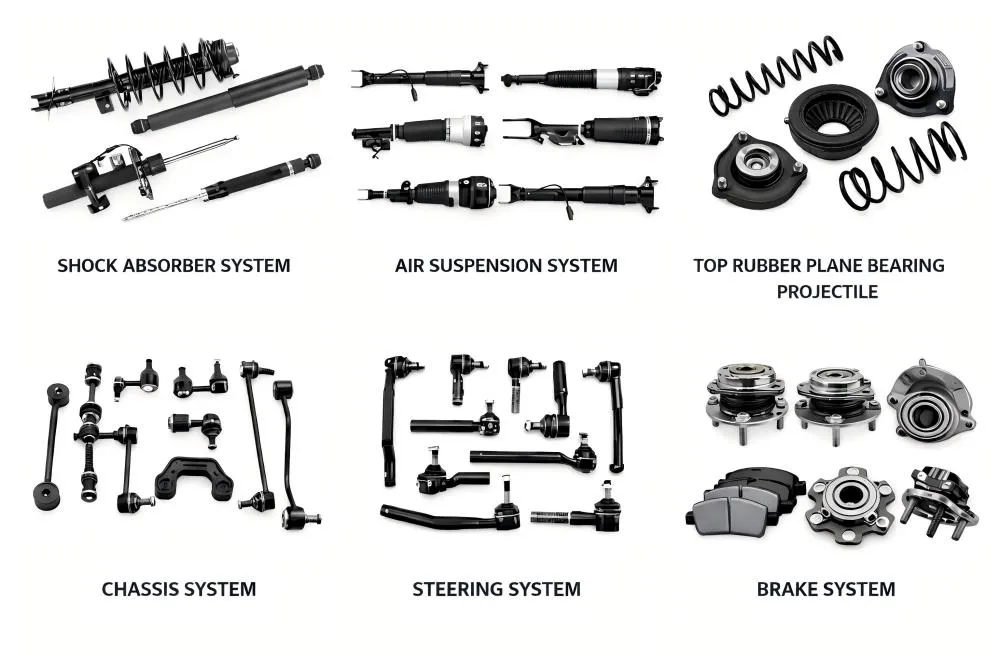 SHOCK ABSORBER SYSTEM

AIR SUSPENSION SYSTEM

TOP RUBBER PLANE BEARING PROJECTILE

CHASSIS SYSTEM

STEERING SYSTEM

BRAKE SYSTEM