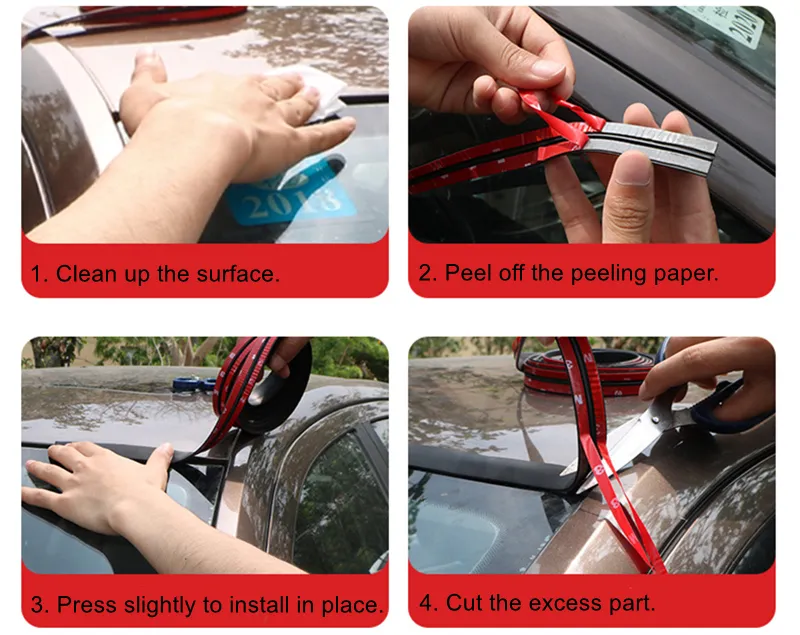 2018

1. Clean up the surface.

2. Peel off the peeling paper.

3. Press slightly to install in place.

4. Cut the excess part.