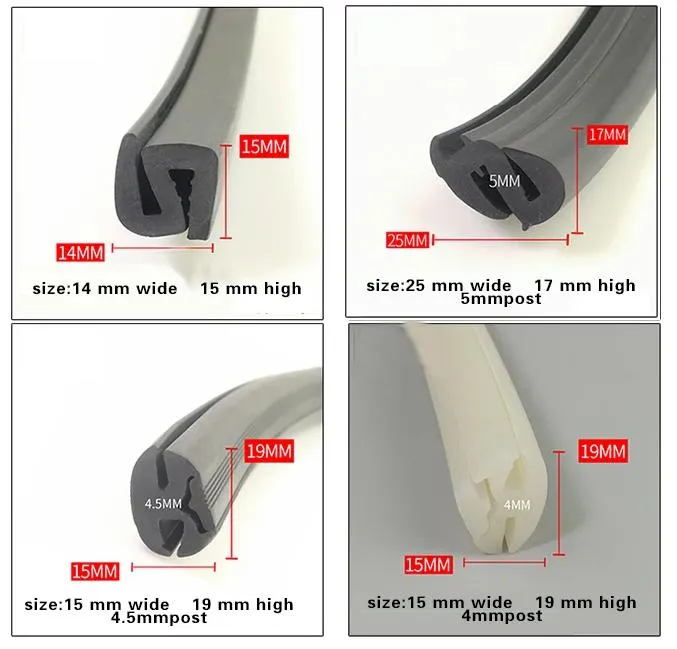 15MM
14MM
size:14 mm wide 15 mm high

17MM
5MM
25MM
size:25 mm wide 17 mm high
5mmpost

19MM
4.5MM
15MM
size:15 mm wide 19 mm high
4.5mmpost

19MM
4MM
15MM
size:15 mm wide 19 mm high
4mmpost