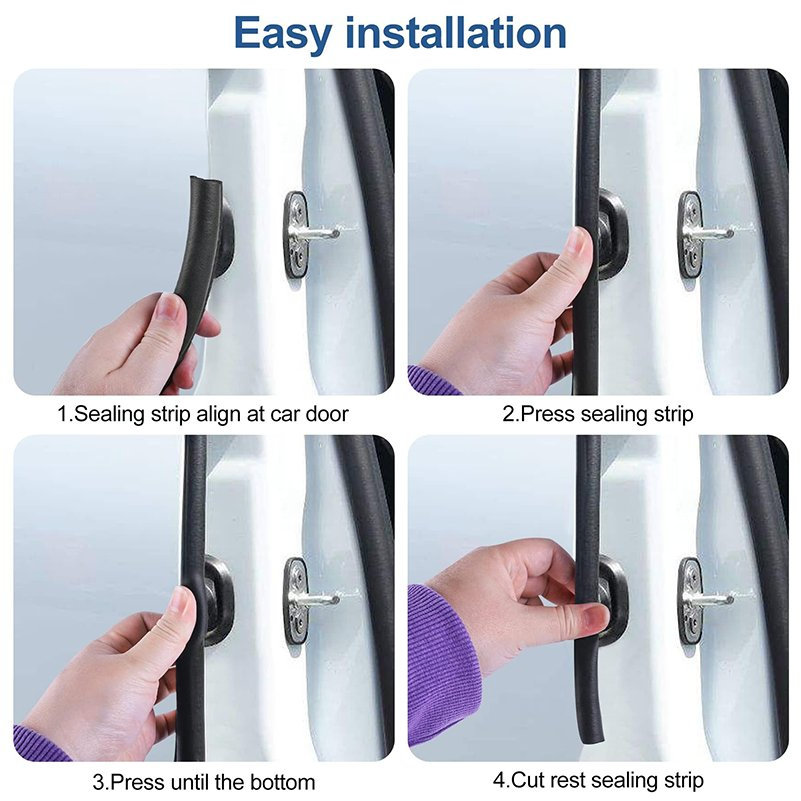 Easy installation

1.Sealing strip align at car door

2.Press sealing strip

3.Press until the bottom

4.Cut rest sealing strip