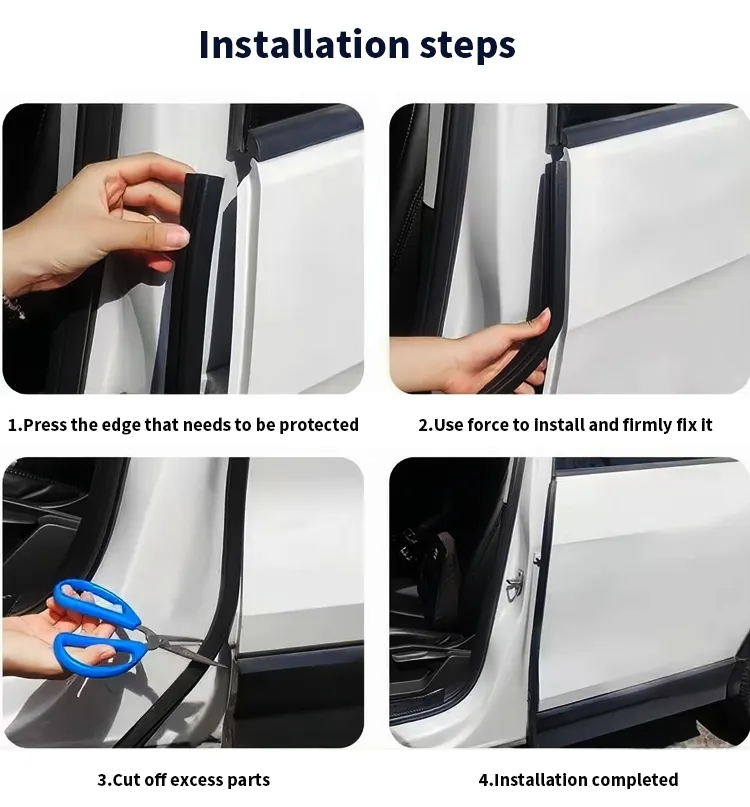 Installation steps

1.Press the edge that needs to be protected

2.Use force to install and firmly fix it

3.Cut off excess parts

4.Installation completed