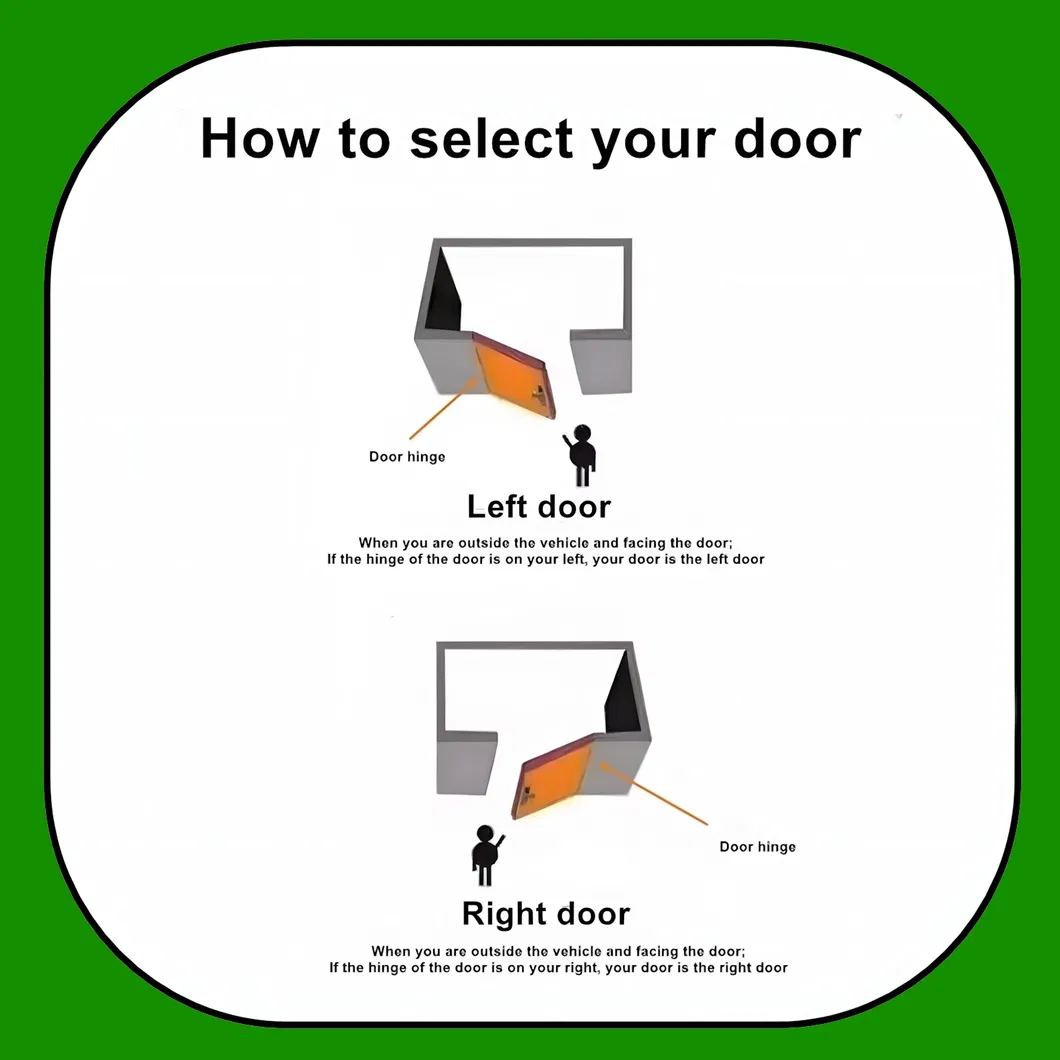 How to select your door

Door hinge

Left door

When you are outside the vehicle and facing the door;
If the hinge of the door is on your left, your door is the left door

Door hinge

Right door

When you are outside the vehicle and facing the door;
If the hinge of the door is on your right, your door is the right door