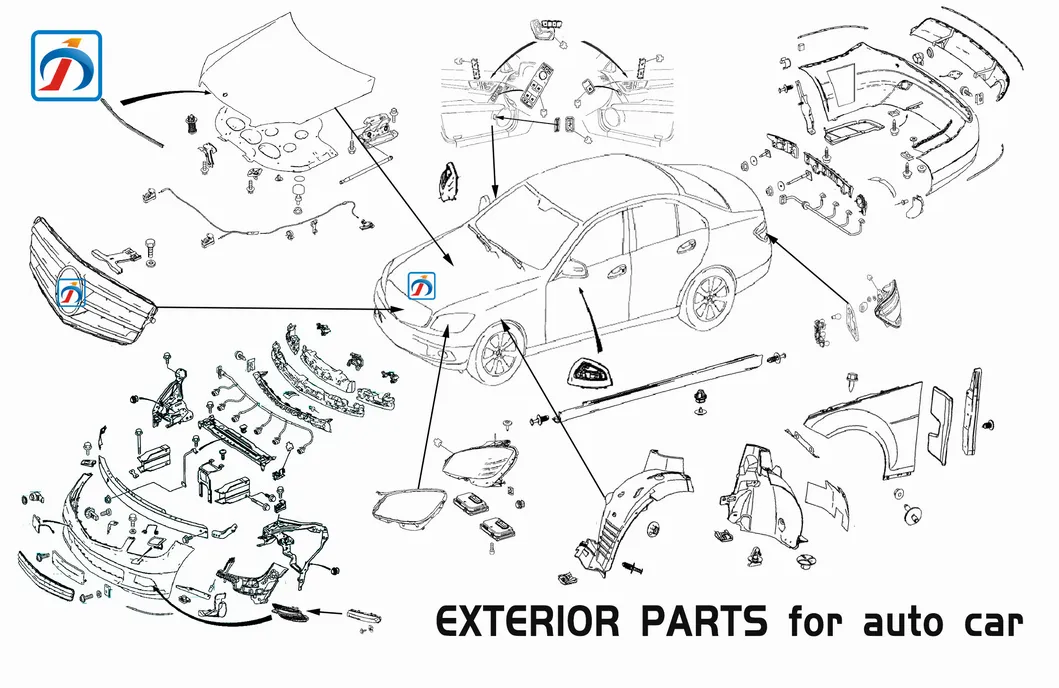 EXTERIOR PARTS for auto car