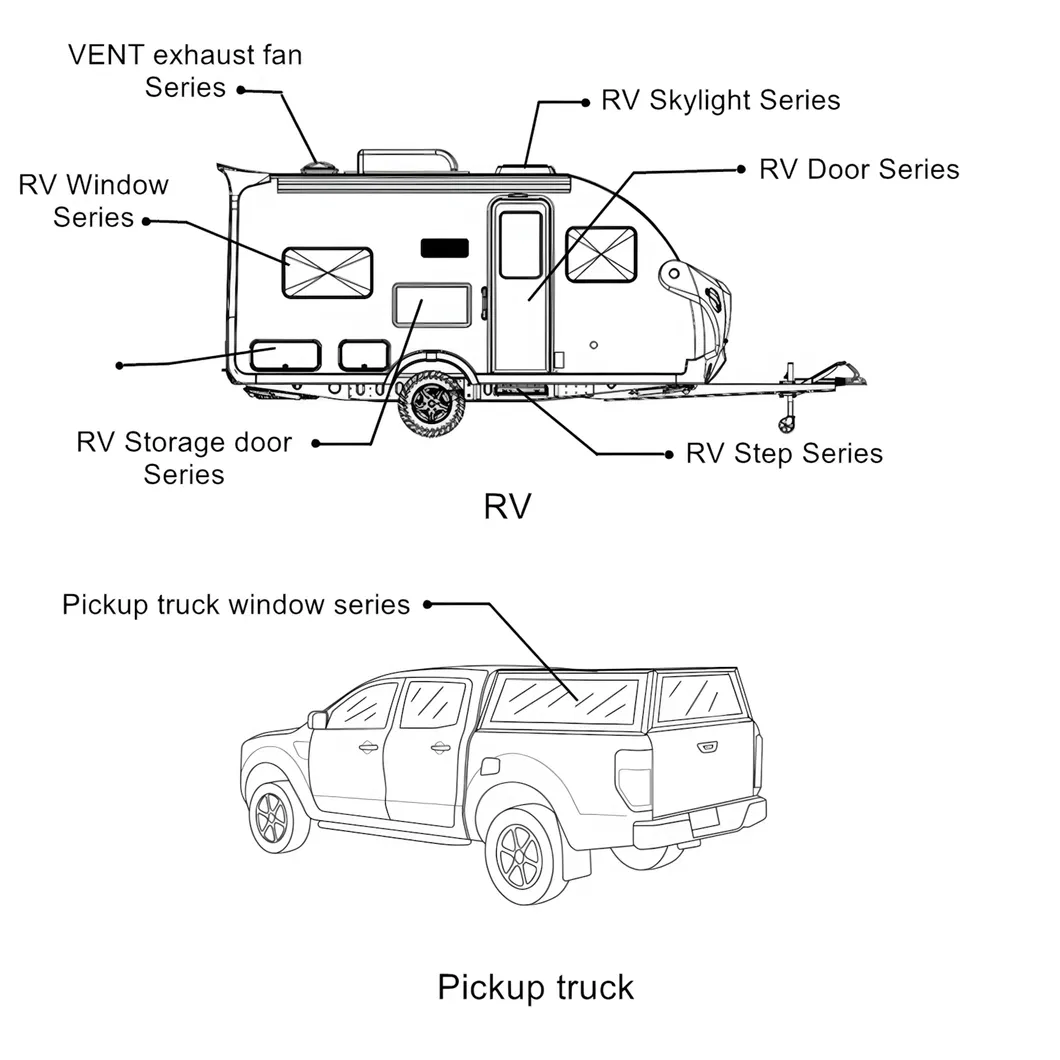 VENT exhaust fan Series

RV Skylight Series

RV Door Series

RV Window Series

RV Storage door Series

RV Step Series

RV

Pickup truck window series

Pickup truck