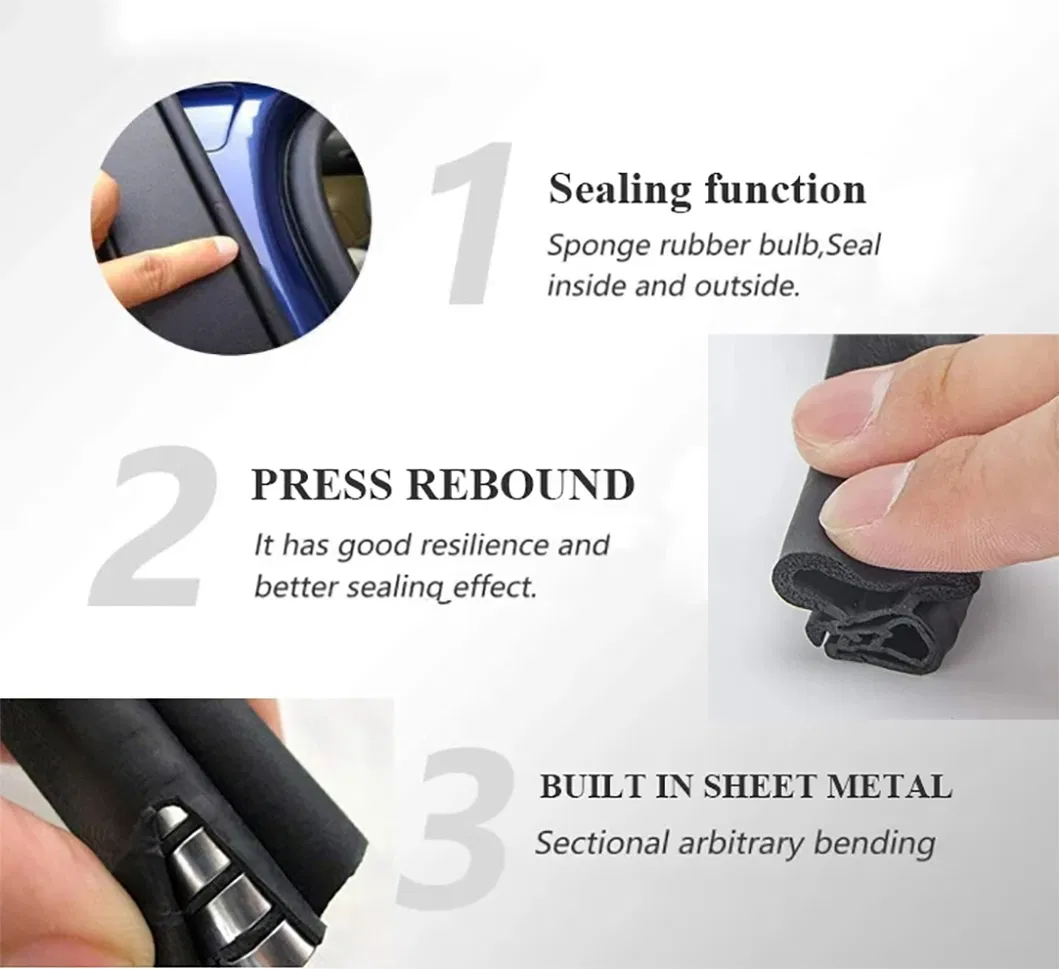 1

Sealing function

Sponge rubber bulb,Seal inside and outside.

2

PRESS REBOUND

It has good resilience and better sealinq effect.

3

BUILT IN SHEET METAL

Sectional arbitrary bending