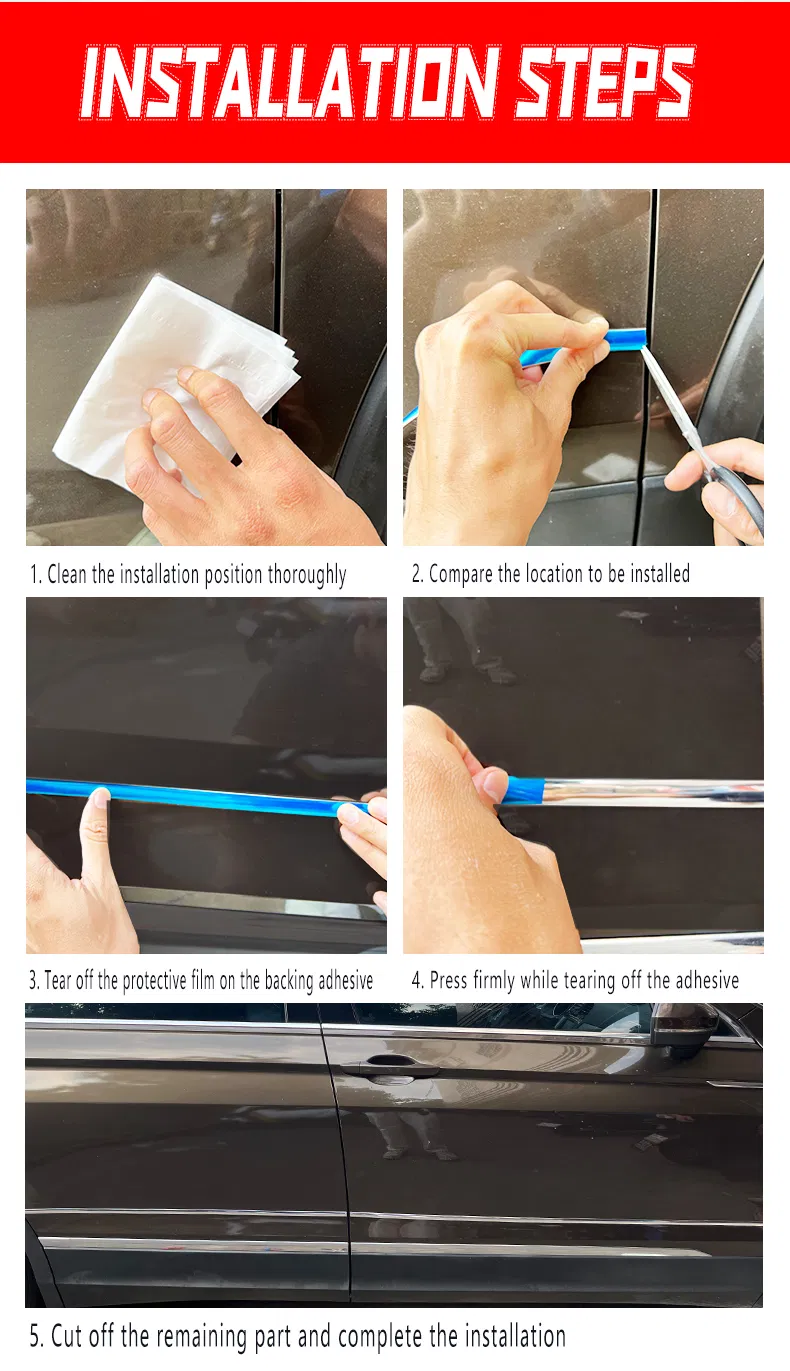 INSTALLATION STEPS

1. Clean the installation position thoroughly

2. Compare the location to be installed

3. Tear off the protective film on the backing adhesive

4. Press firmly while tearing off the adhesive

5. Cut off the remaining part and complete the installation