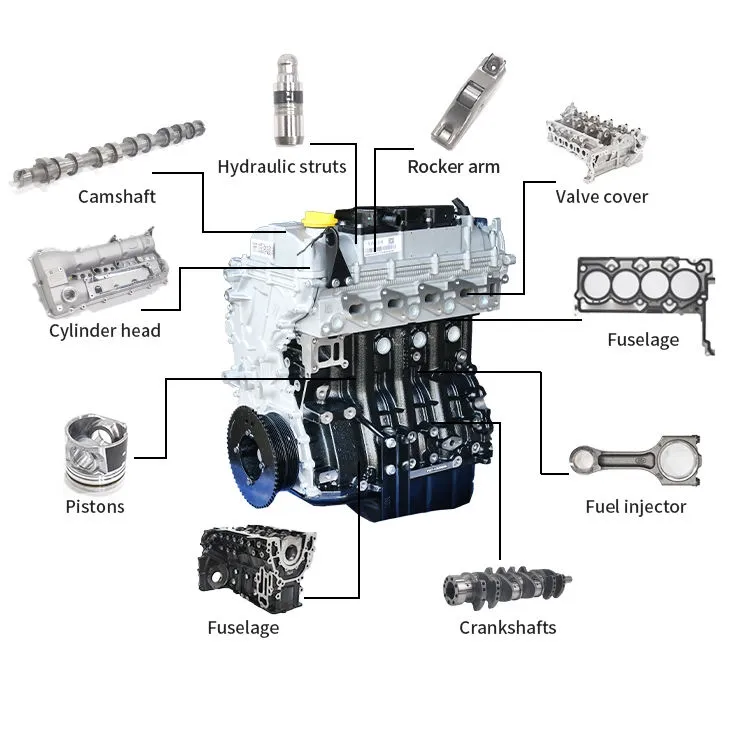 Hydraulic struts

Rocker arm

Camshaft

Valve cover

Cylinder head

Fuselage

Pistons

Fuel injector

Fuselage

Crankshafts