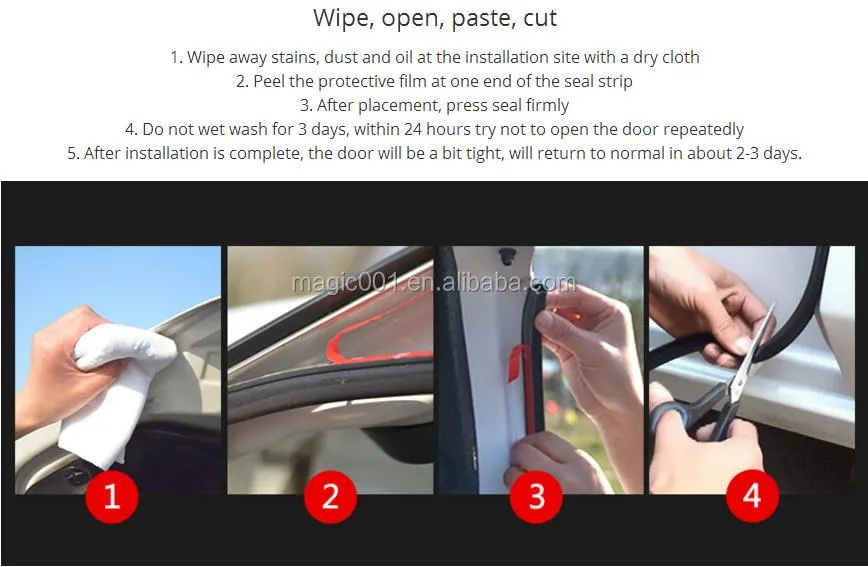 Wipe, open, paste, cut

1. Wipe away stains, dust and oil at the installation site with a dry cloth
2. Peel the protective film at one end of the seal strip
3. After placement, press seal firmly
4. Do not wet wash for 3 days, within 24 hours try not to open the door repeatedly
5. After installation is complete, the door will be a bit tight, will return to normal in about 2-3 days.

magic001.en.alibaba.com

1

2

3

4