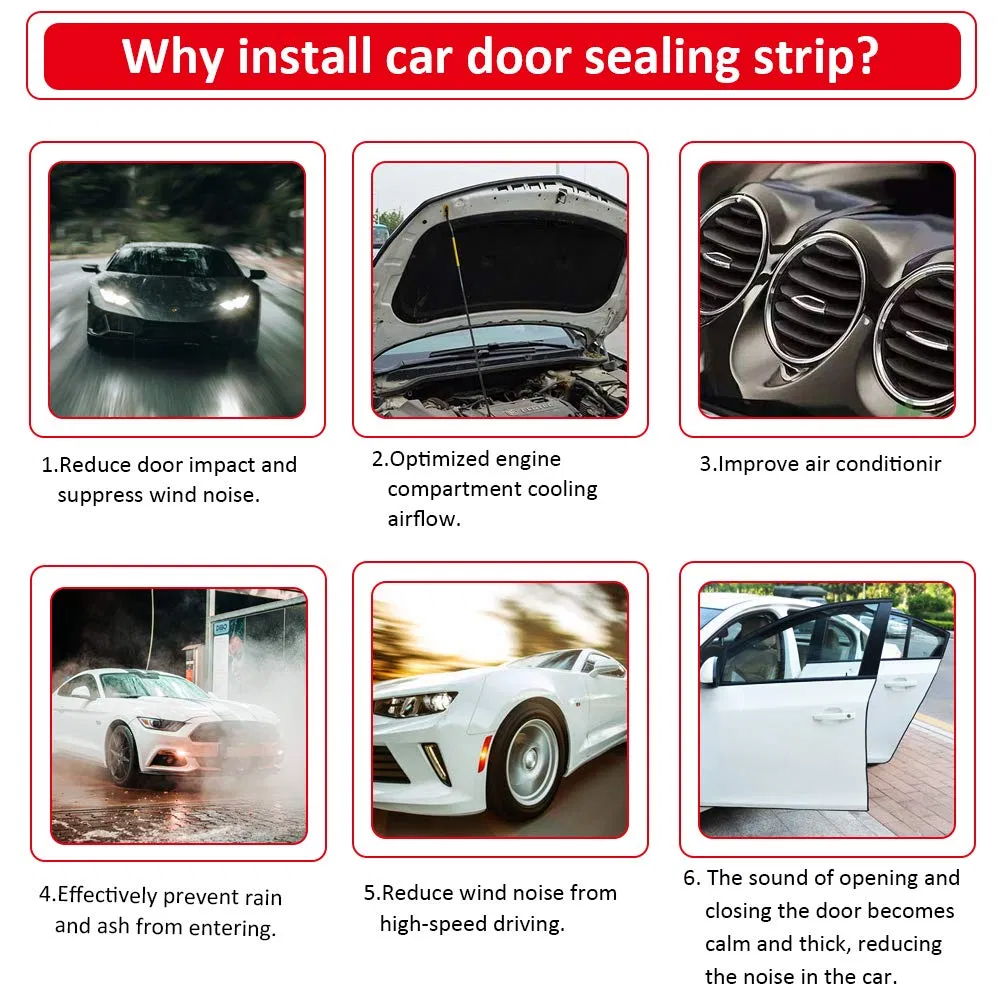 Why install car door sealing strip?

1.Reduce door impact and suppress wind noise.

2.Optimized engine compartment cooling airflow.

3.Improve air conditionir

4.Effectively prevent rain and ash from entering.

5.Reduce wind noise from high-speed driving.

6. The sound of opening and closing the door becomes calm and thick, reducing the noise in the car.