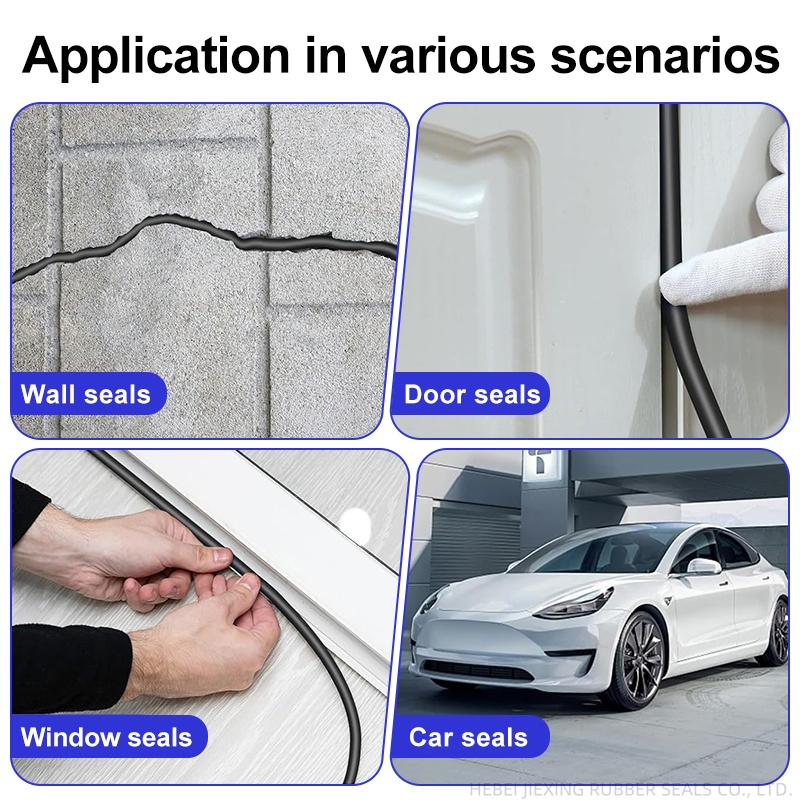 Application in various scenarios

Wall seals

Door seals

Window seals

Car seals

HEBEI JIEXING RUBBER SEALS CO., LTD.