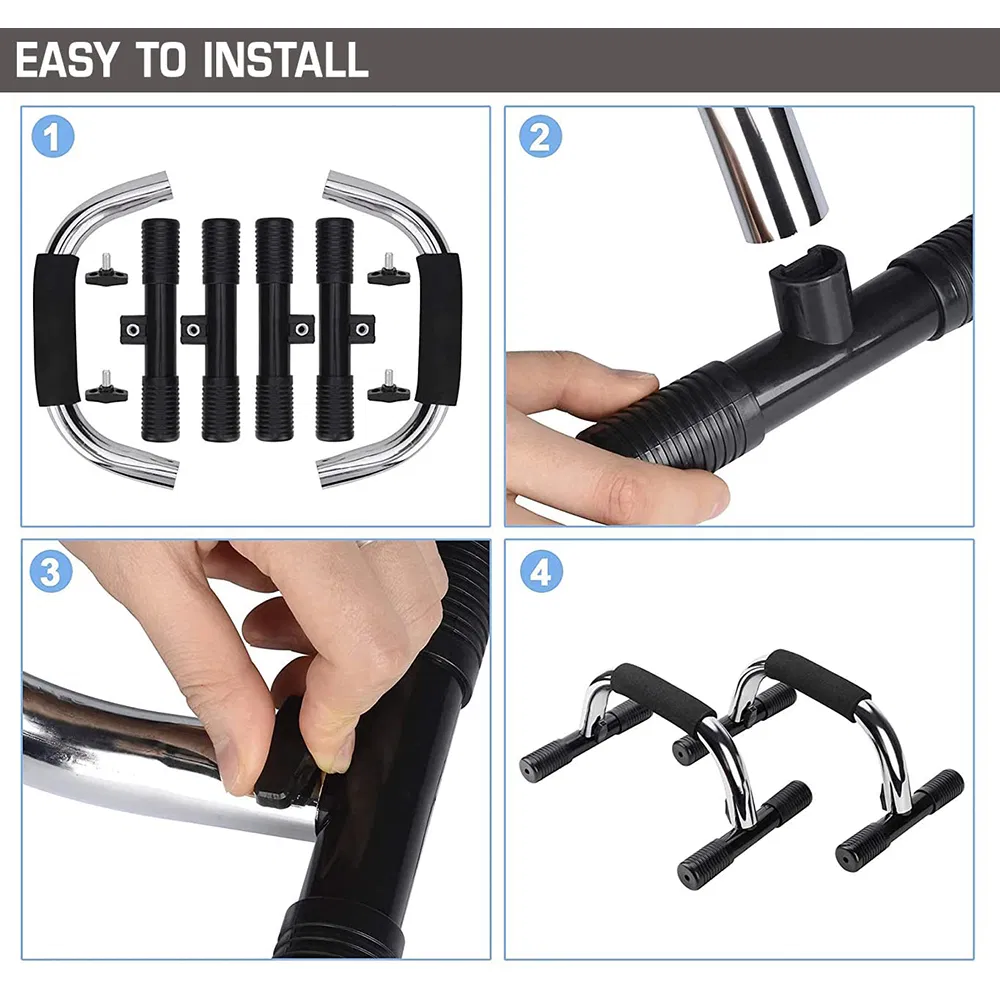 EASY TO INSTALL

1

2

3

4