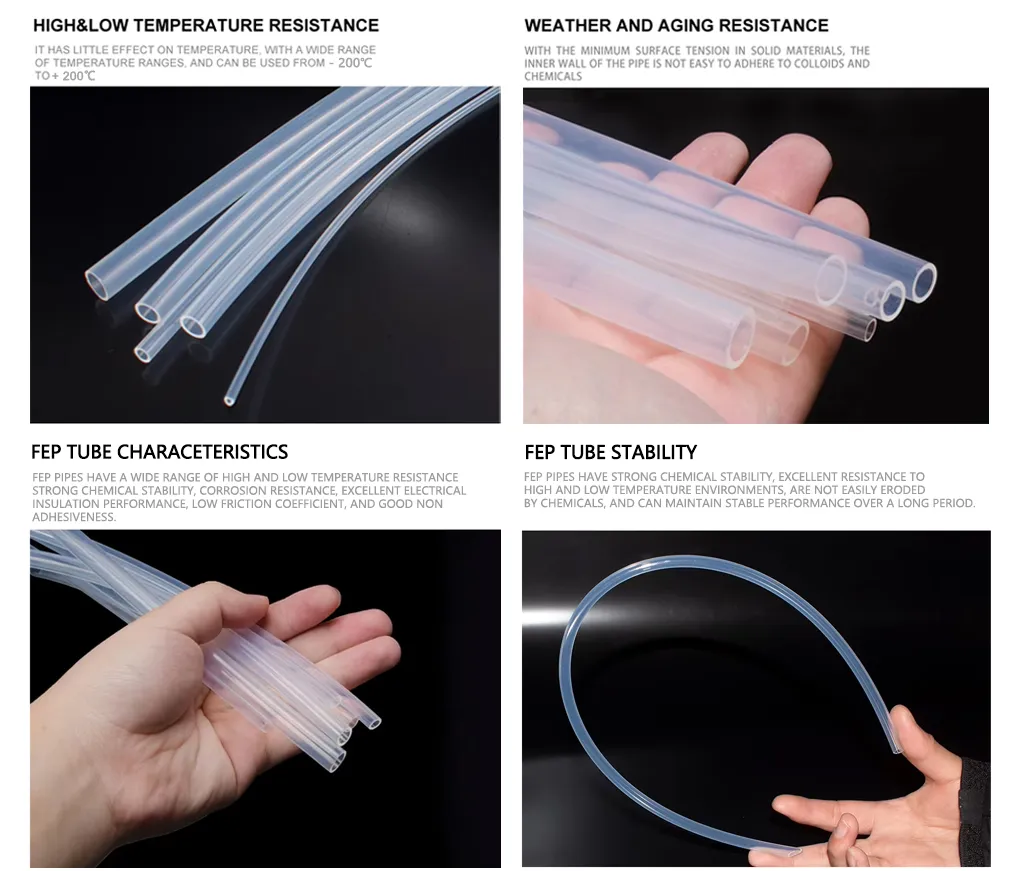 HIGH&LOW TEMPERATURE RESISTANCE

IT HAS LITTLE EFFECT ON TEMPERATURE, WITH A WIDE RANGE OF TEMPERATURE RANGES, AND CAN BE USED FROM - 200℃ TO + 200℃

WEATHER AND AGING RESISTANCE

WITH THE MINIMUM SURFACE TENSION IN SOLID MATERIALS, THE INNER WALL OF THE PIPE IS NOT EASY TO ADHERE TO COLLOIDS AND CHEMICALS

FEP TUBE CHARACETERISTICS

FEP PIPES HAVE A WIDE RANGE OF HIGH AND LOW TEMPERATURE RESISTANCE STRONG CHEMICAL STABILITY, CORROSION RESISTANCE, EXCELLENT ELECTRICAL INSULATION PERFORMANCE, LOW FRICTION COEFFICIENT, AND GOOD NON ADHESIVENESS.

FEP TUBE STABILITY

FEP PIPES HAVE STRONG CHEMICAL STABILITY, EXCELLENT RESISTANCE TO HIGH AND LOW TEMPERATURE ENVIRONMENTS, ARE NOT EASILY ERODED BY CHEMICALS, AND CAN MAINTAIN STABLE PERFORMANCE OVER A LONG PERIOD.