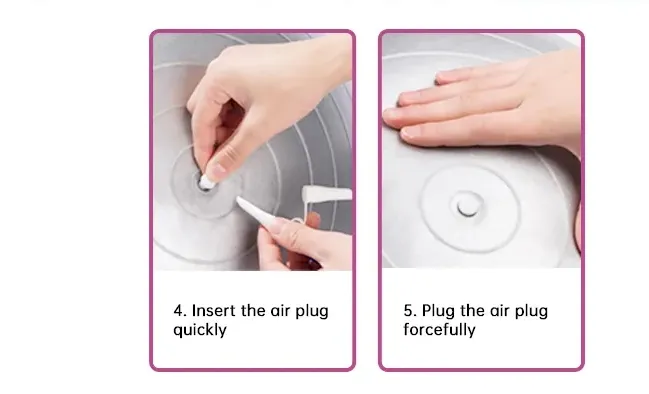 4. Insert the air plug quickly

5. Plug the air plug forcefully