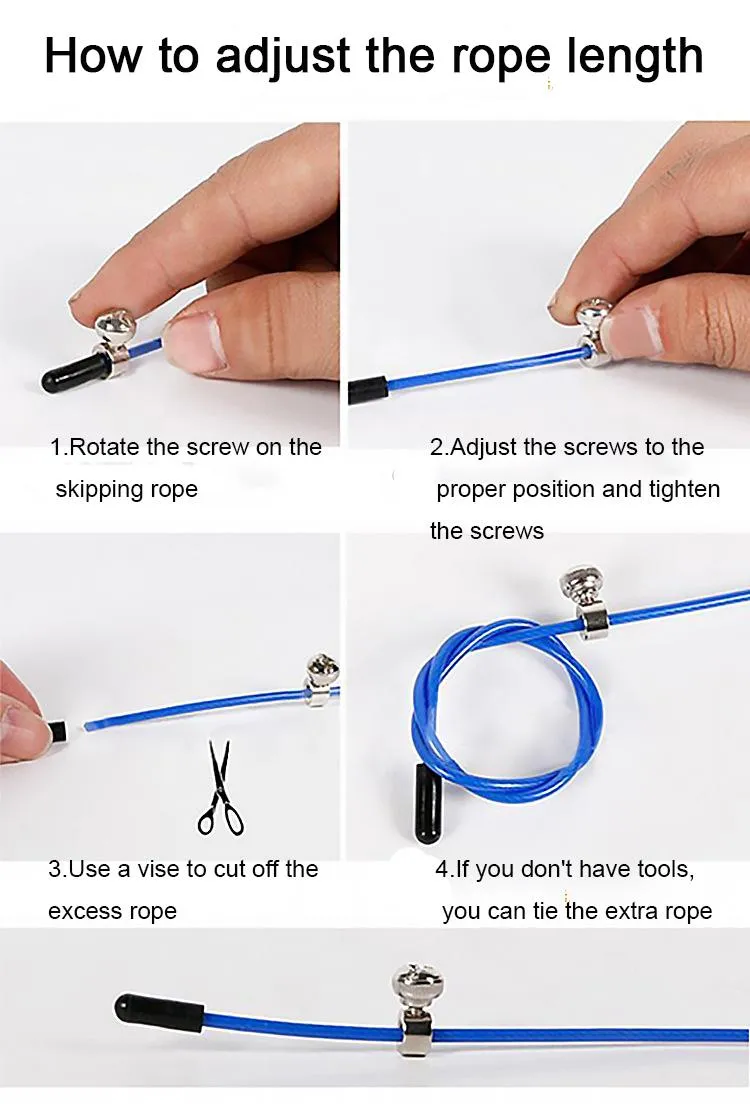 How to adjust the rope length

1.Rotate the screw on the skipping rope

2.Adjust the screws to the proper position and tighten the screws

3.Use a vise to cut off the excess rope

4.If you don't have tools, you can tie the extra rope