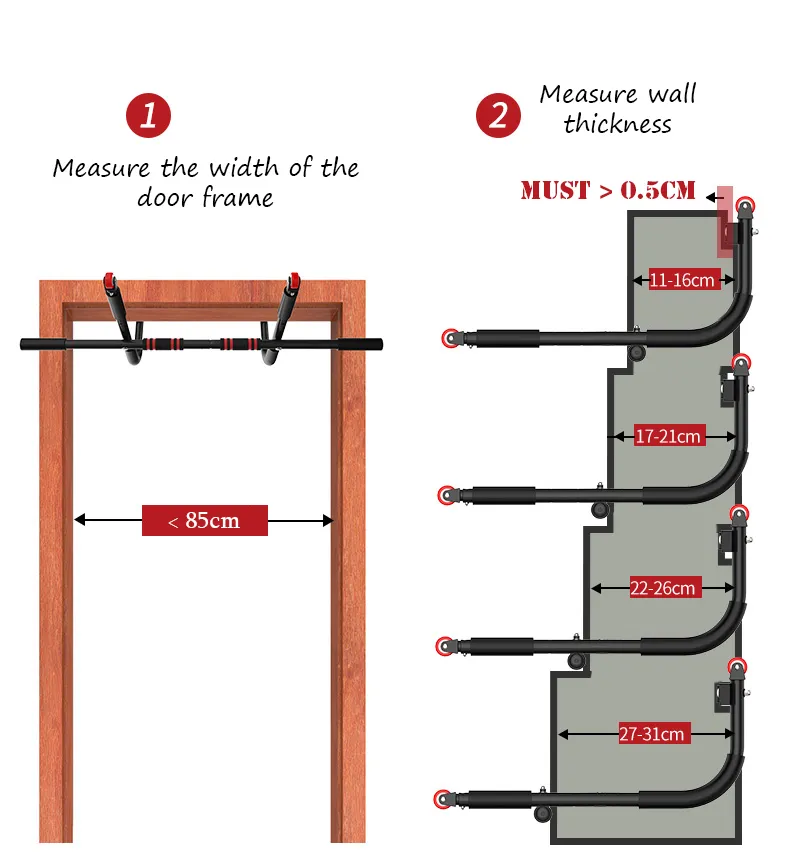 1

Measure the width of the door frame

< 85cm

2

Measure wall thickness

MUST > 0.5CM

11-16cm

17-21cm

22-26cm

27-31cm