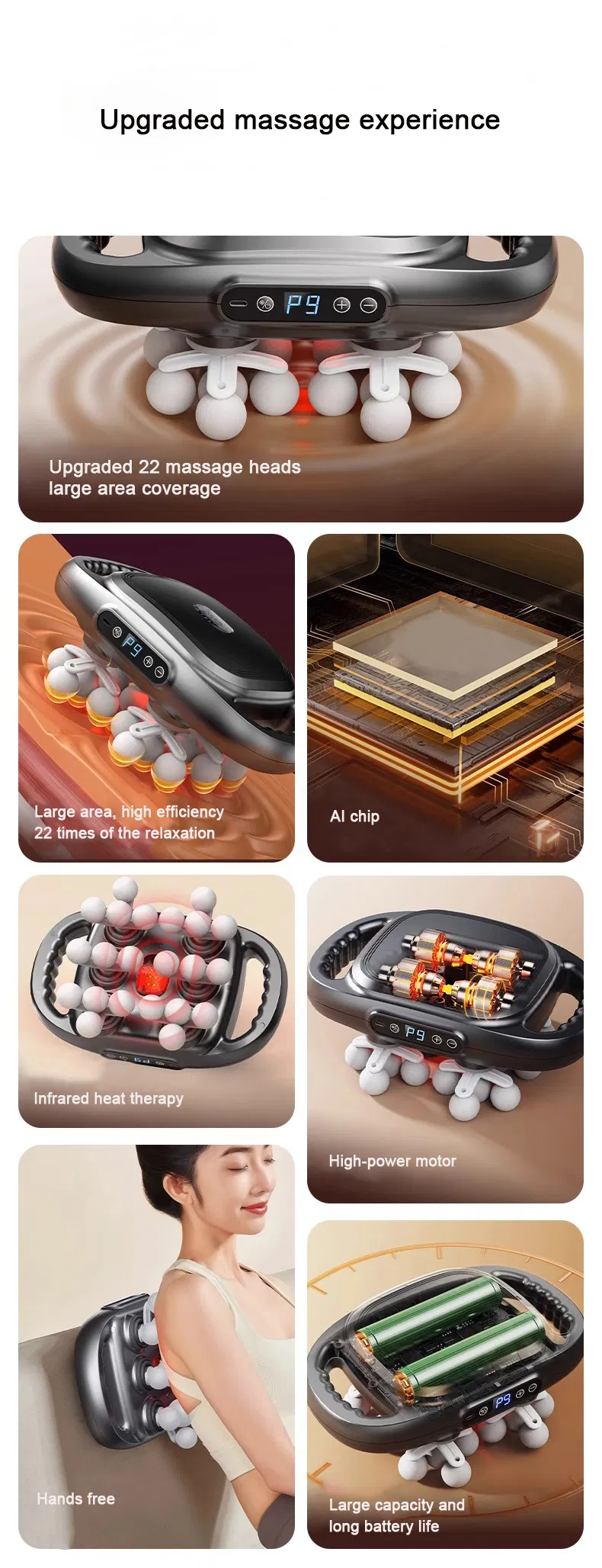 Upgraded massage experience

P9

Upgraded 22 massage heads
large area coverage

P9

Large area, high efficiency
22 times of the relaxation

AI chip

Infrared heat therapy

P9

High-power motor

Hands free

P9

Large capacity and
long battery life