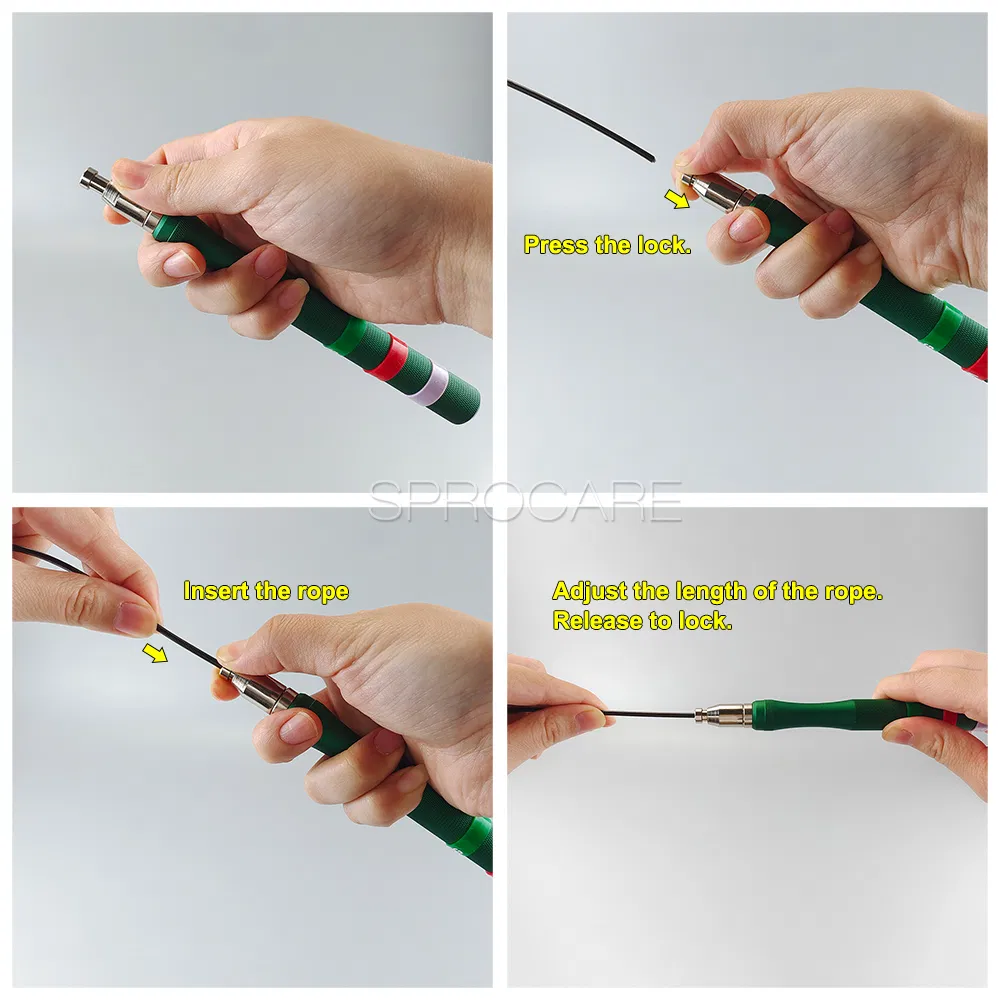 Press the lock.

SPROCARE

Insert the rope

Adjust the length of the rope.
Release to lock.