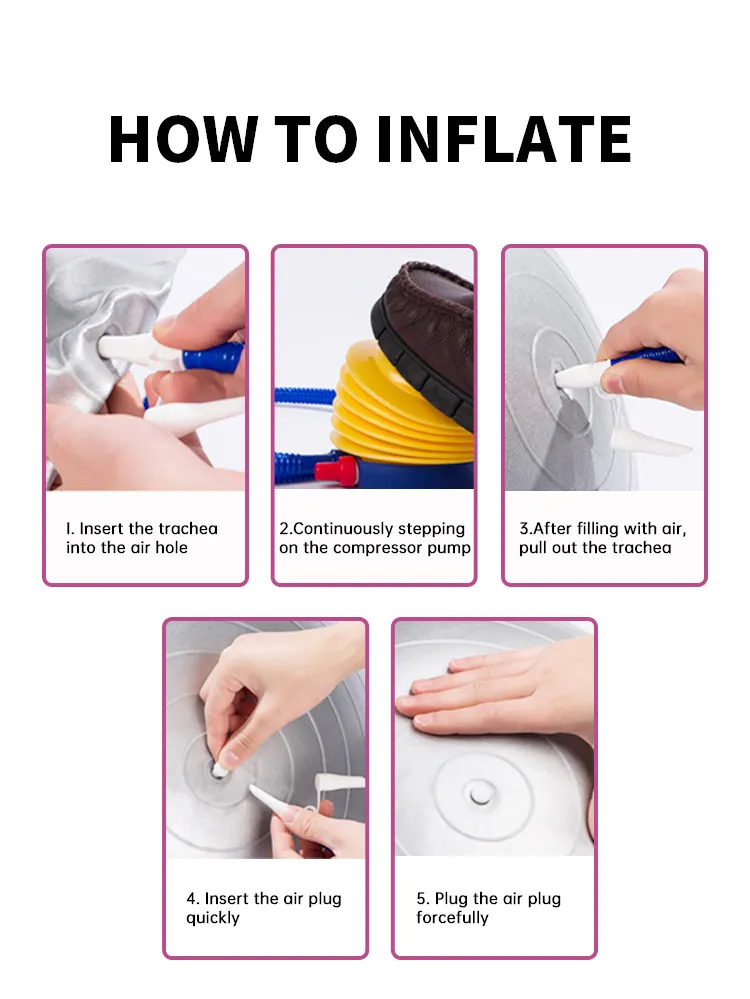 HOW TO INFLATE

I. Insert the trachea into the air hole

2.Continuously stepping on the compressor pump

3.After filling with air, pull out the trachea

4. Insert the air plug quickly

5. Plug the air plug forcefully