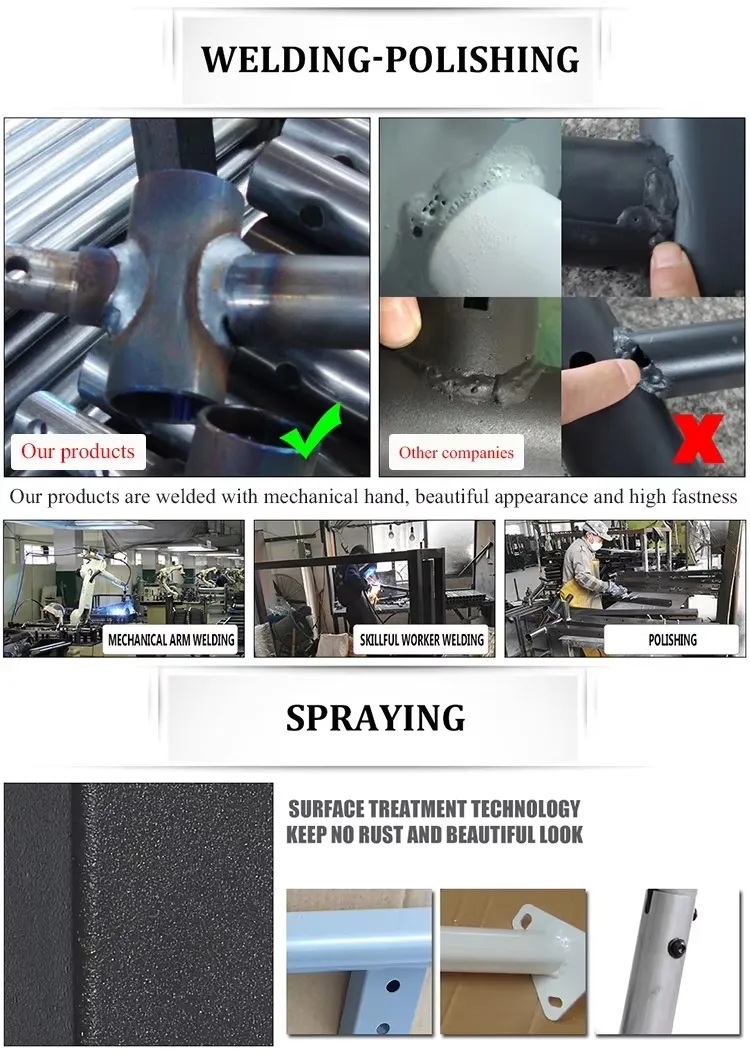 WELDING-POLISHING

Our products

Other companies

Our products are welded with mechanical hand, beautiful appearance and high fastness

MECHANICAL ARM WELDING

SKILLFUL WORKER WELDING

POLISHING

SPRAYING

SURFACE TREATMENT TECHNOLOGY
KEEP NO RUST AND BEAUTIFUL LOOK