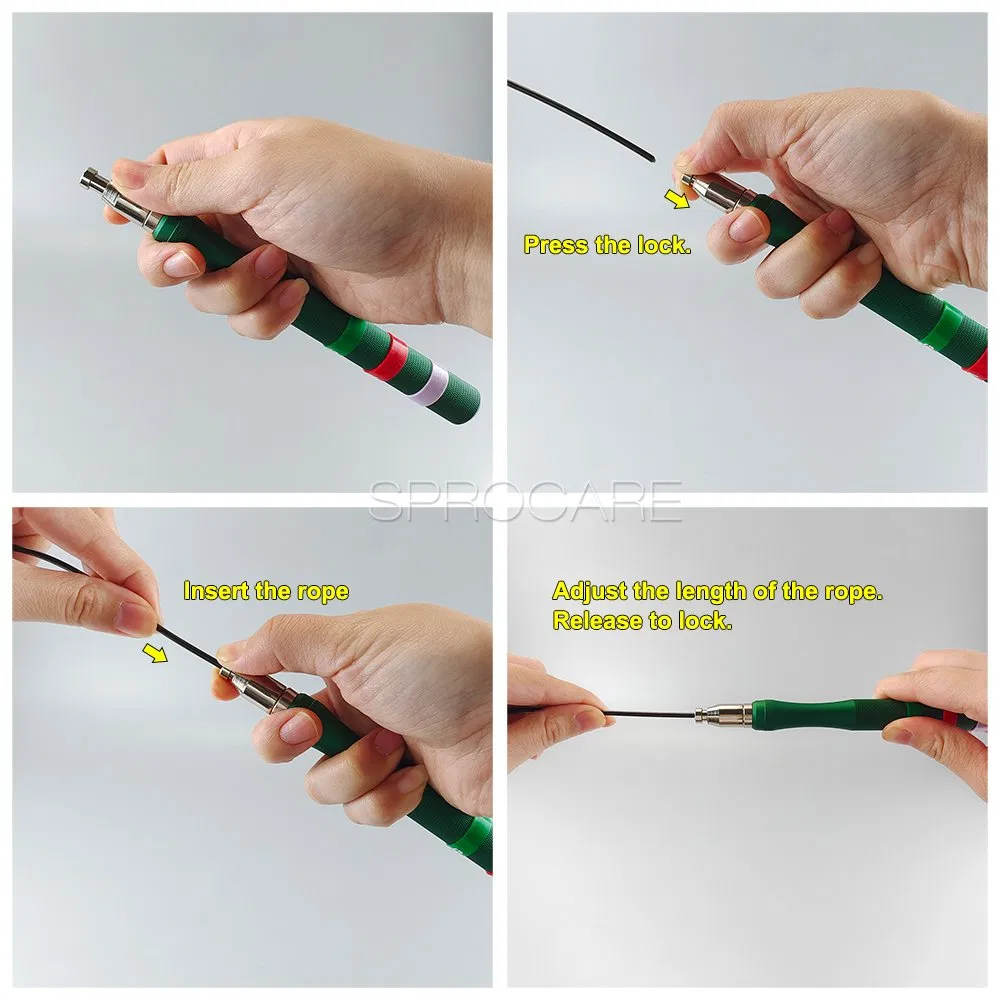 Press the lock.

SPROCARE

Insert the rope

Adjust the length of the rope.
Release to lock.