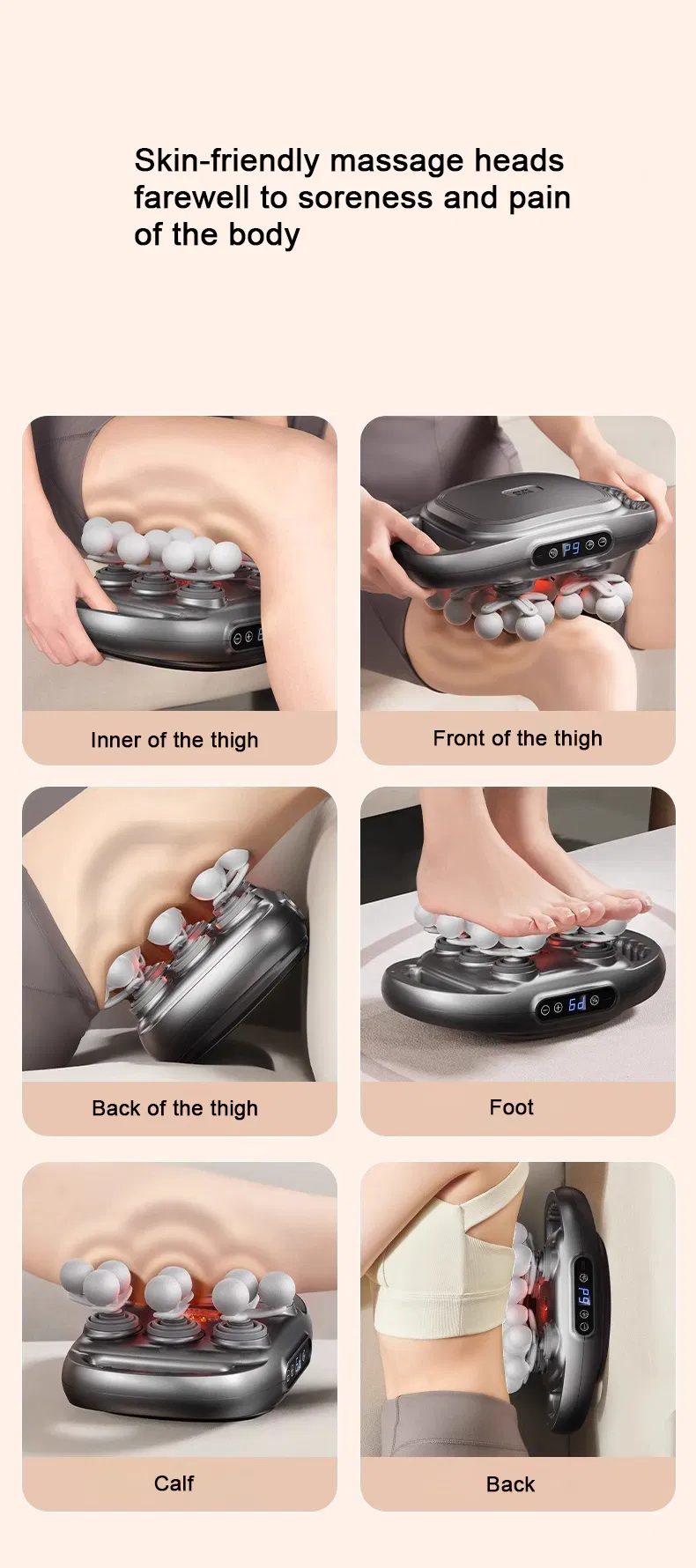 Skin-friendly massage heads farewell to soreness and pain of the body

Inner of the thigh

P9

Front of the thigh

Back of the thigh

6d

Foot

Calf

P9

Back