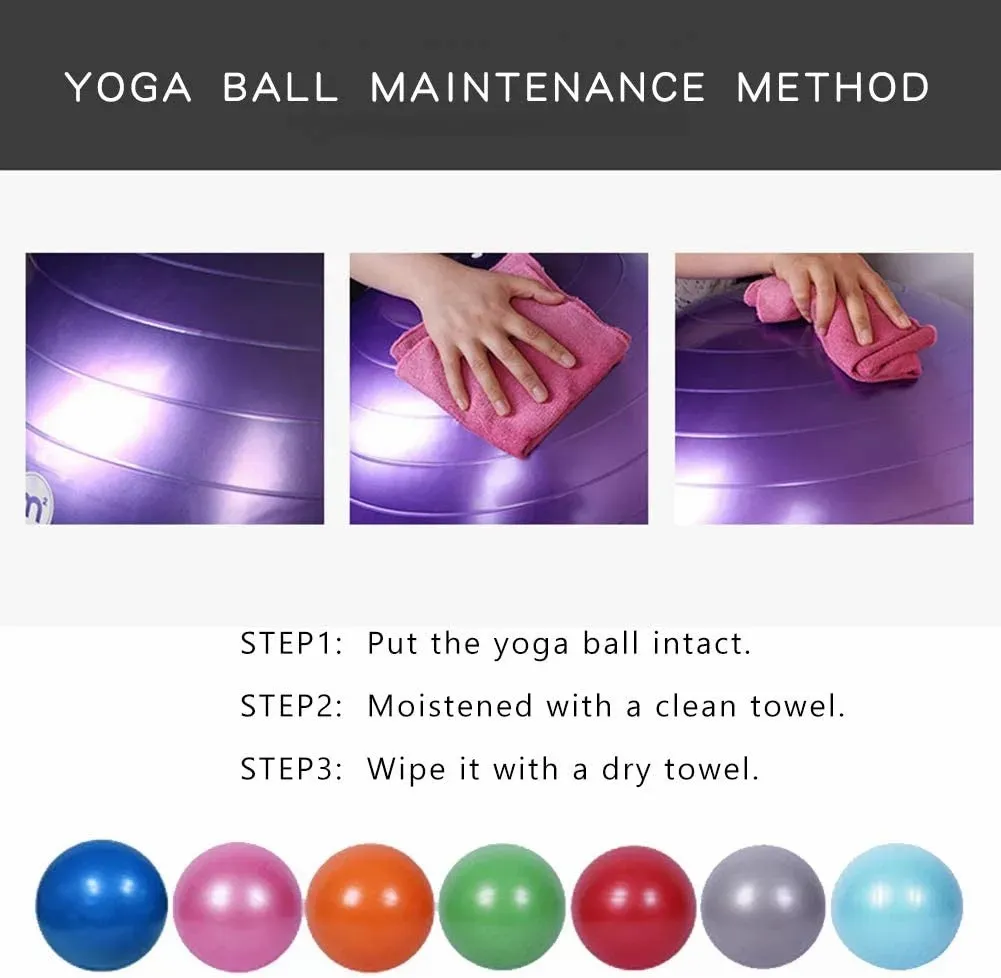 YOGA BALL MAINTENANCE METHOD

STEP1: Put the yoga ball intact.

STEP2: Moistened with a clean towel.

STEP3: Wipe it with a dry towel.