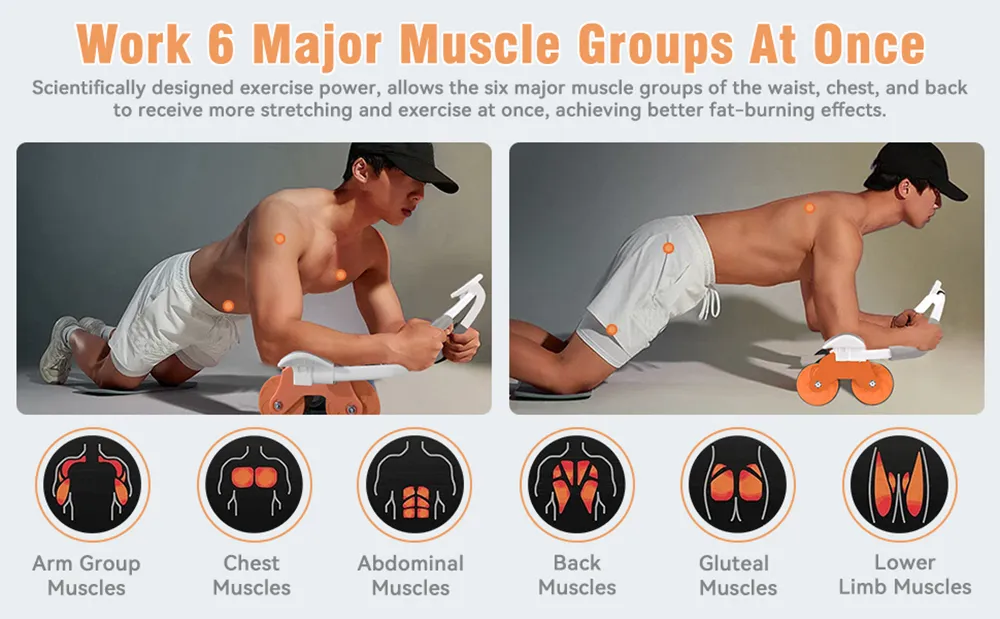 Work 6 Major Muscle Groups At Once

Scientifically designed exercise power, allows the six major muscle groups of the waist, chest, and back to receive more stretching and exercise at once, achieving better fat-burning effects.

Arm Group Muscles

Chest Muscles

Abdominal Muscles

Back Muscles

Gluteal Muscles

Lower Limb Muscles