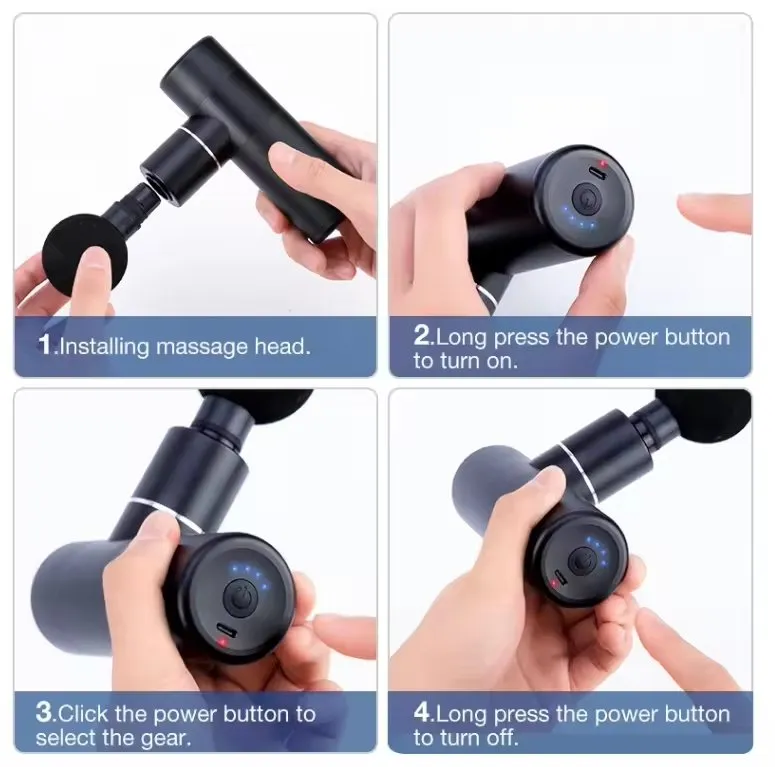 1.Installing massage head.

2.Long press the power button to turn on.

3.Click the power button to select the gear.

4.Long press the power button to turn off.