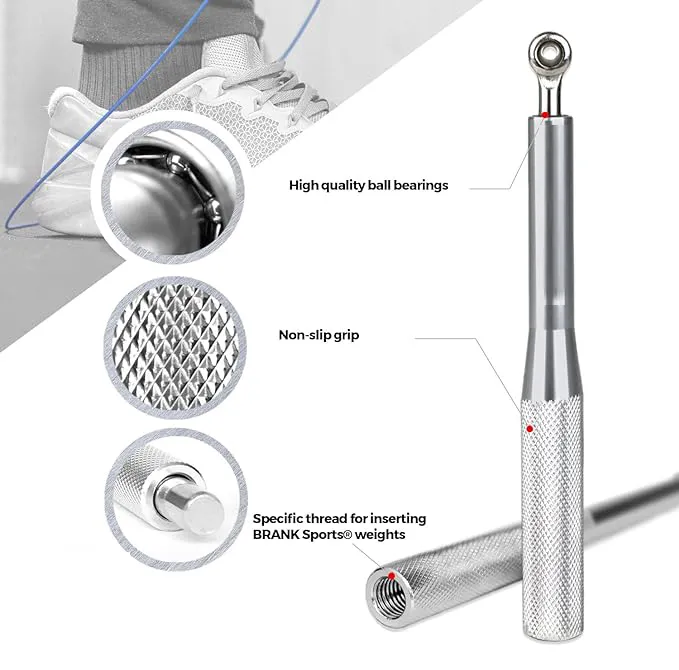 High quality ball bearings

Non-slip grip

Specific thread for inserting BRANK Sports® weights