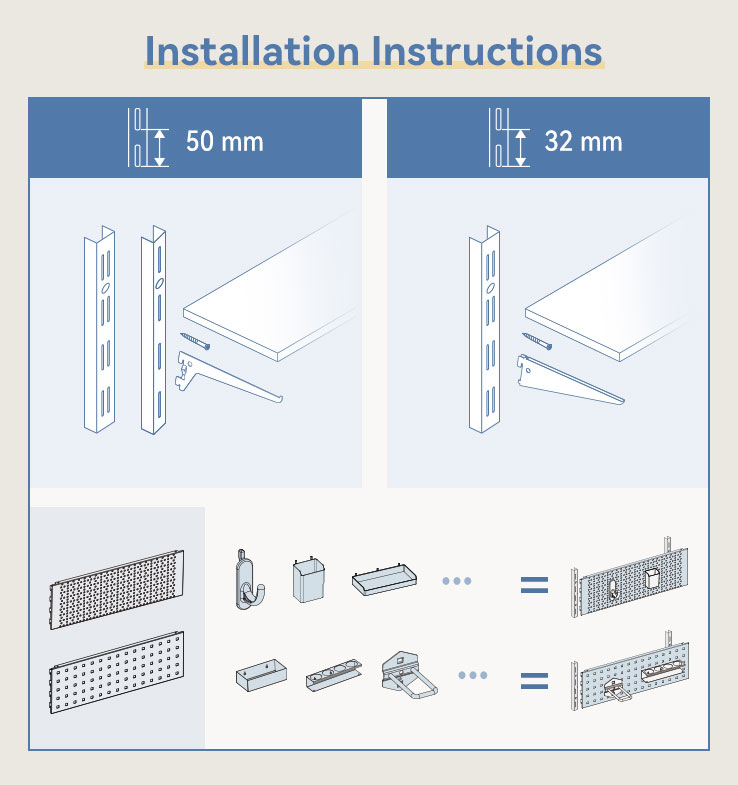 Installation Instructions

50 mm

32 mm

...

=

...

=