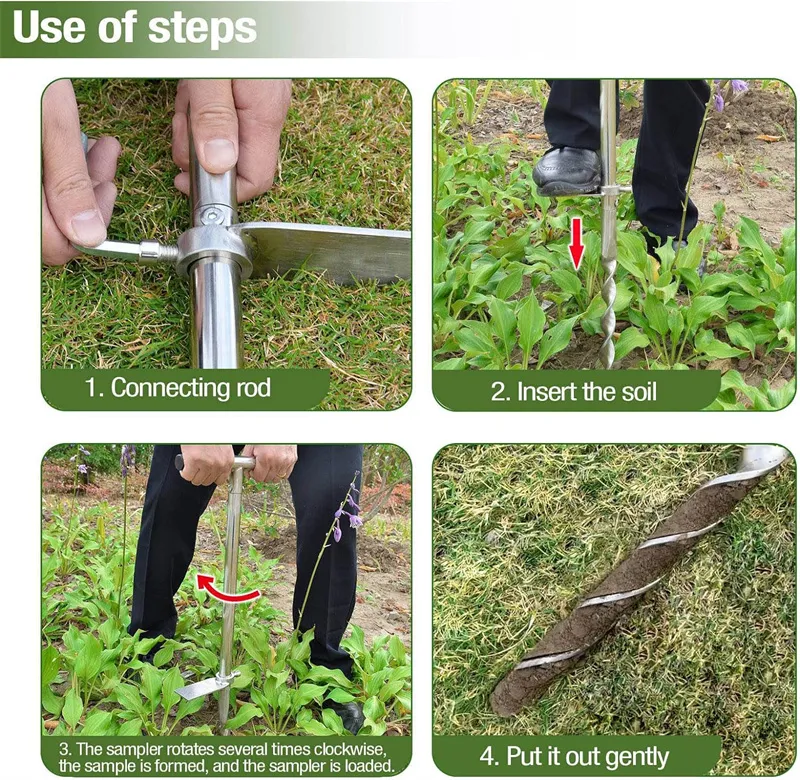 Use of steps

1. Connecting rod

2. Insert the soil

3. The sampler rotates several times clockwise, the sample is formed, and the sampler is loaded.

4. Put it out gently